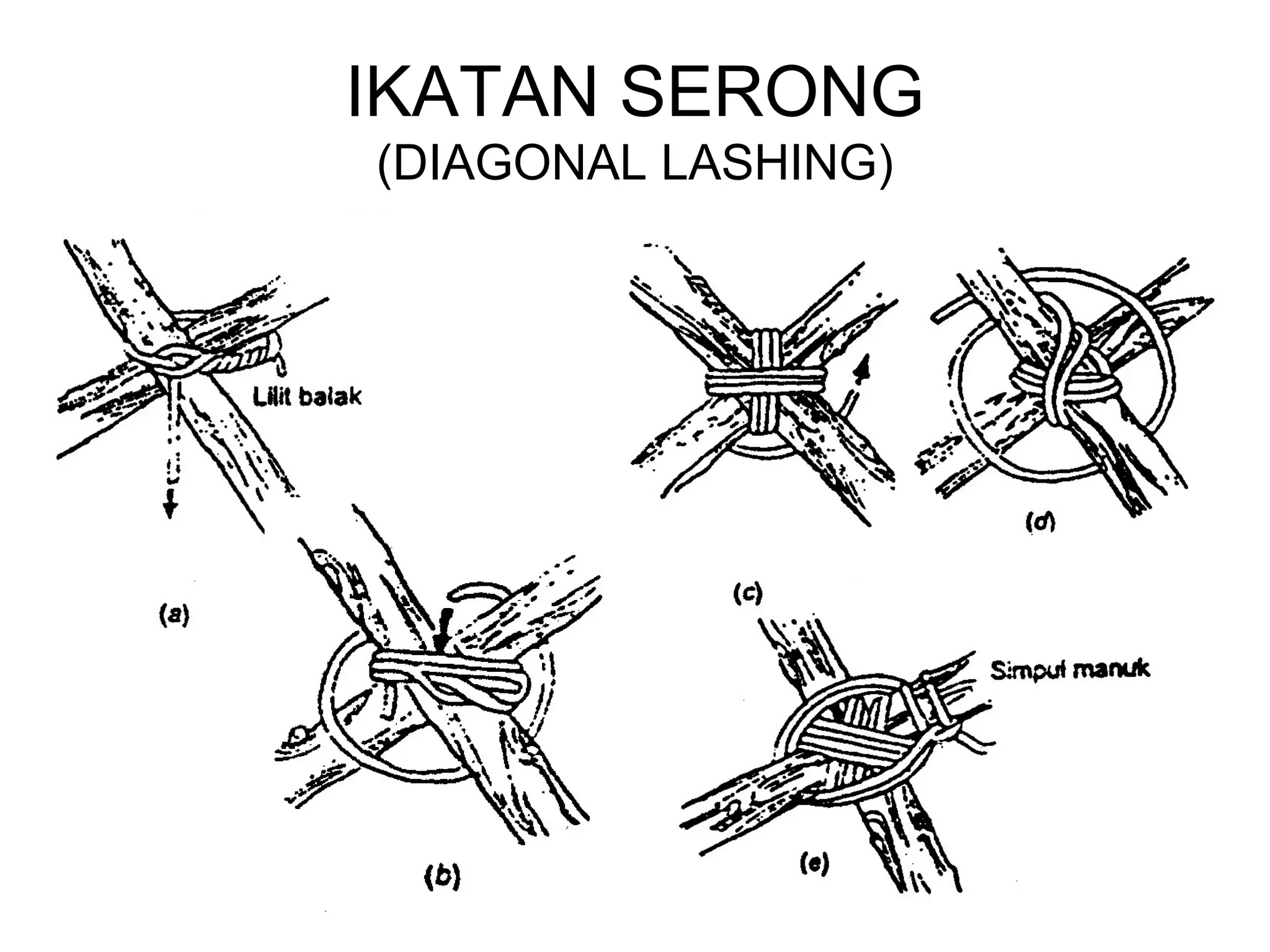 IKATAN SERONG
(DIAGONAL LASHING)

Lilit balak

(a)

(b)

(c)

(d)

Simpul manuk

(e)