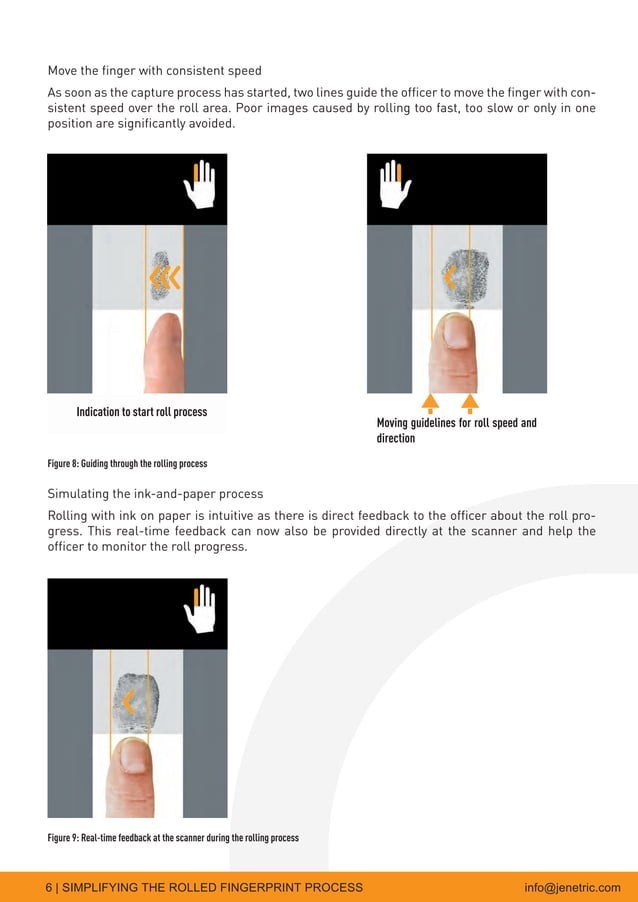 Move the finger with consistent speed

As soon as the capture process has started, two lines guide the officer to move the finger with consistent speed over the roll area. Poor images caused by rolling too fast, too slow or only in one position are significantly avoided.

Indication to start roll process

Moving guidelines for roll speed and direction

Figure 8: Guiding through the rolling process

Simulating the ink-and-paper process

Rolling with ink on paper is intuitive as there is direct feedback to the officer about the roll progress. This real-time feedback can now also be provided directly at the scanner and help the officer to monitor the roll progress.

Figure 9: Real-time feedback at the scanner during the rolling process

6 | SIMPLIFYING THE ROLLED FINGERPRINT PROCESS

info@jenetric.com