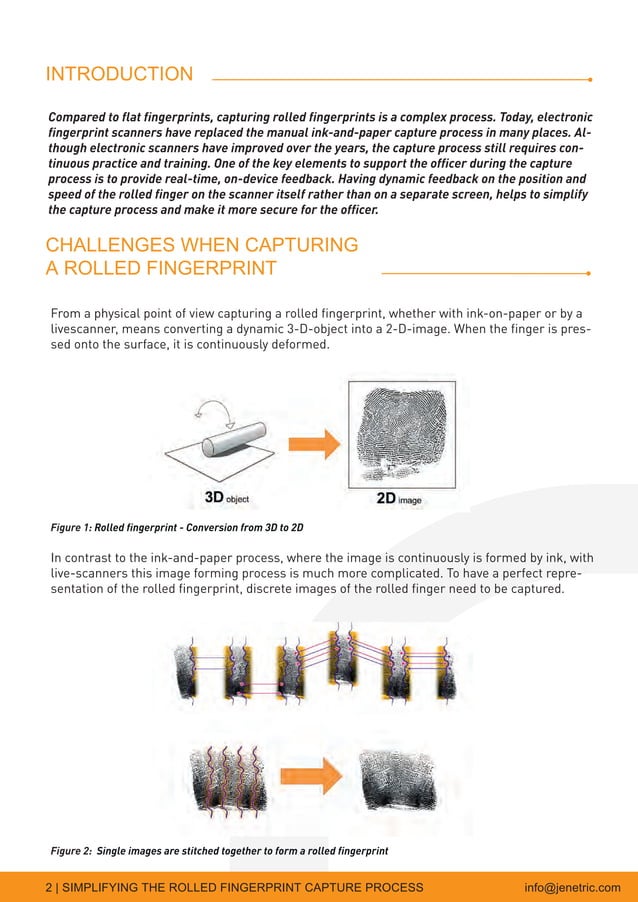 INTRODUCTION

Compared to flat fingerprints, capturing rolled fingerprints is a complex process. Today, electronic fingerprint scanners have replaced the manual ink-and-paper capture process in many places. Although electronic scanners have improved over the years, the capture process still requires continuous practice and training. One of the key elements to support the officer during the capture process is to provide real-time, on-device feedback. Having dynamic feedback on the position and speed of the rolled finger on the scanner itself rather than on a separate screen, helps to simplify the capture process and make it more secure for the officer.

CHALLENGES WHEN CAPTURING A ROLLED FINGERPRINT

From a physical point of view capturing a rolled fingerprint, whether with ink-on-paper or by a livescanner, means converting a dynamic 3-D-object into a 2-D-image. When the finger is pressed onto the surface, it is continuously deformed.

3D object

2D image

Figure 1: Rolled fingerprint - Conversion from 3D to 2D

In contrast to the ink-and-paper process, where the image is continuously is formed by ink, with live-scanners this image forming process is much more complicated. To have a perfect representation of the rolled fingerprint, discrete images of the rolled finger need to be captured.

Figure 2: Single images are stitched together to form a rolled fingerprint

2 | SIMPLIFYING THE ROLLED FINGERPRINT CAPTURE PROCESS

info@jenetric.com