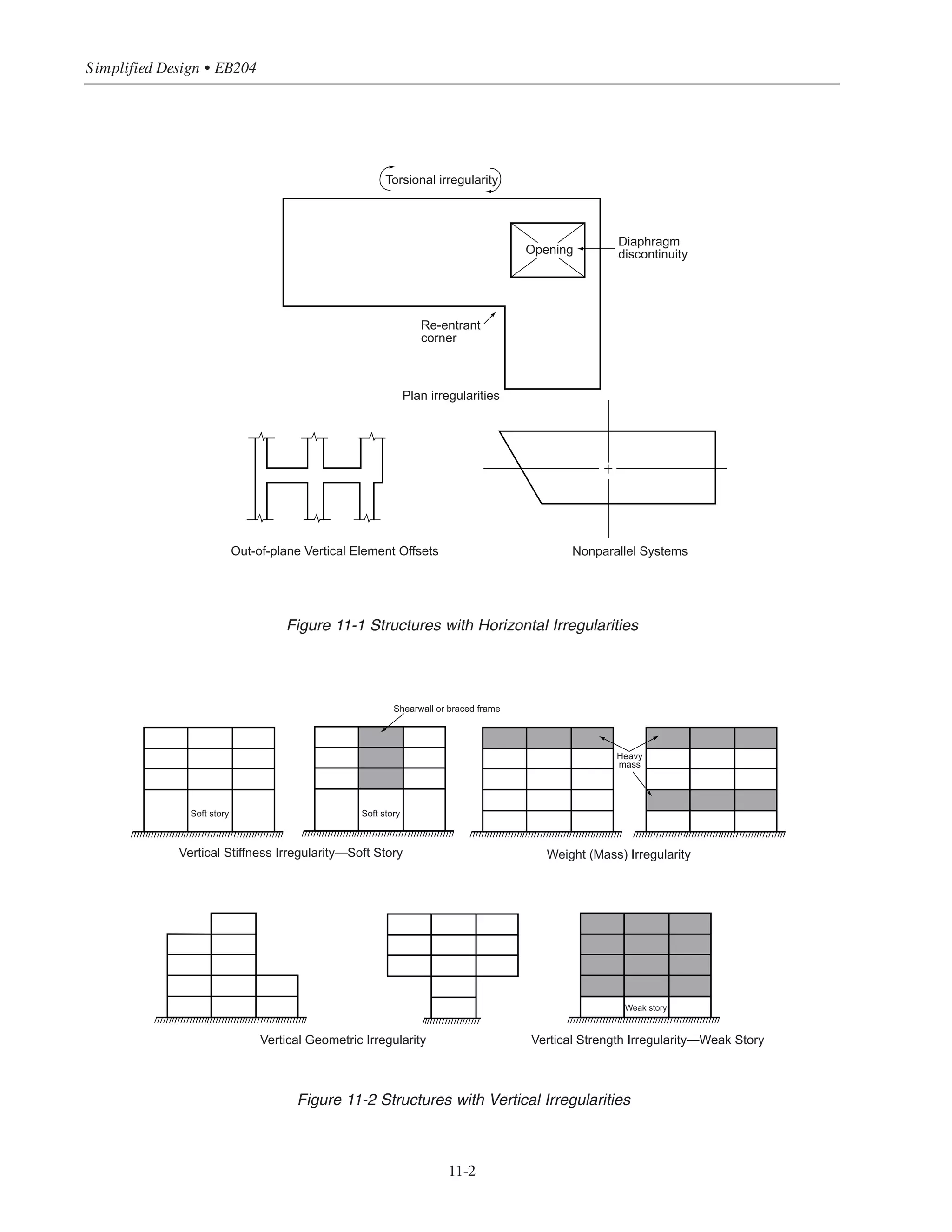 Simplified Design • EB204

Torsional irregularity

Opening

Diaphragm discontinuity

Re-entrant corner

Plan irregularities

Out-of-plane Vertical Element Offsets

Nonparallel Systems

Figure 11-1 Structures with Horizontal Irregularities

Shearwall or braced frame

Soft story

Soft story

Heavy mass

Vertical Stiffness Irregularity—Soft Story

Weight (Mass) Irregularity

Weak story

Vertical Geometric Irregularity

Vertical Strength Irregularity—Weak Story

Figure 11-2 Structures with Vertical Irregularities

11-2