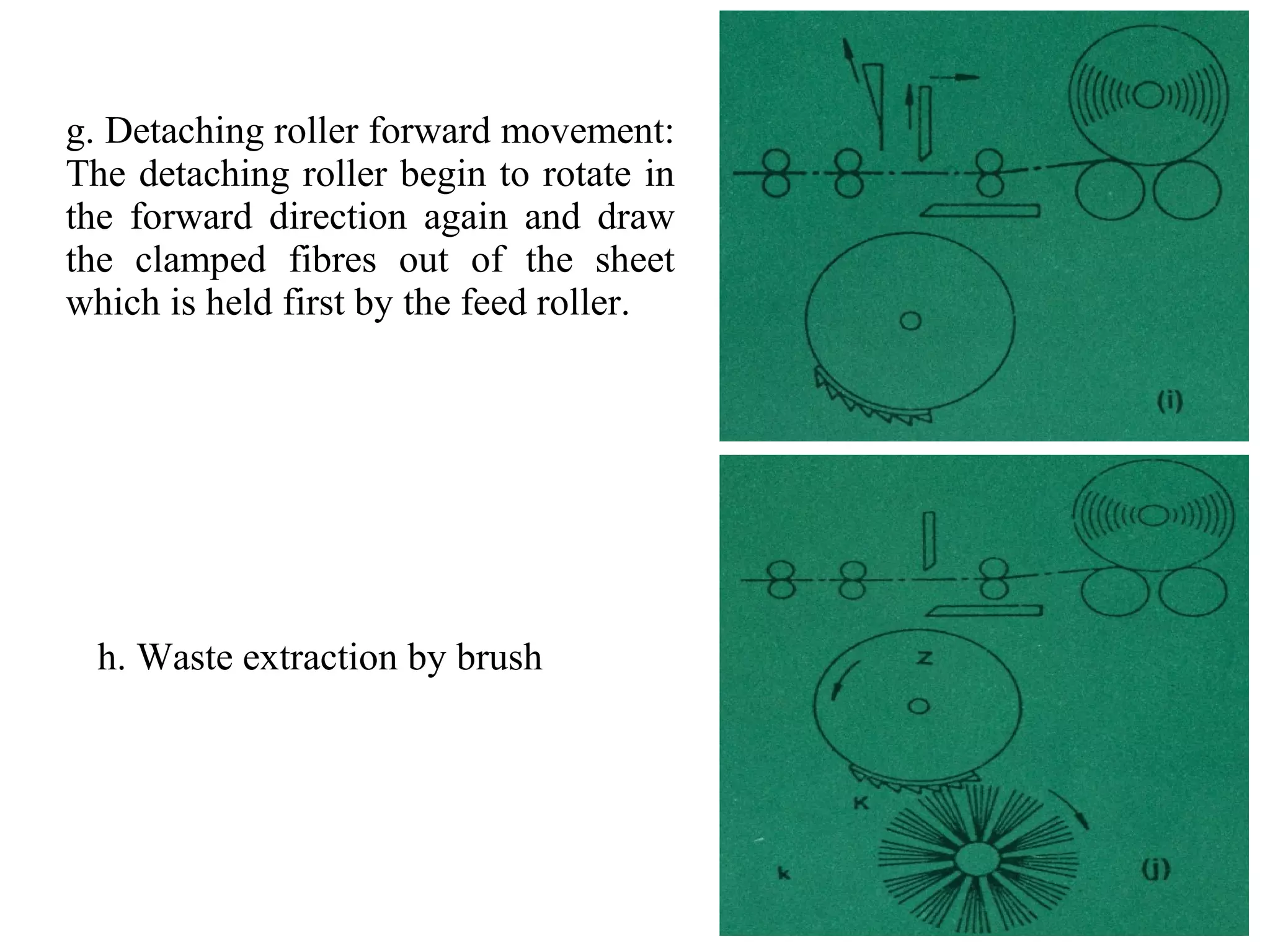 g. Detaching roller forward movement: The detaching roller begin to rotate in the forward direction again and draw the clamped fibres out of the sheet which is held first by the feed roller.

(i)

h. Waste extraction by brush

Z

K

k

(j)