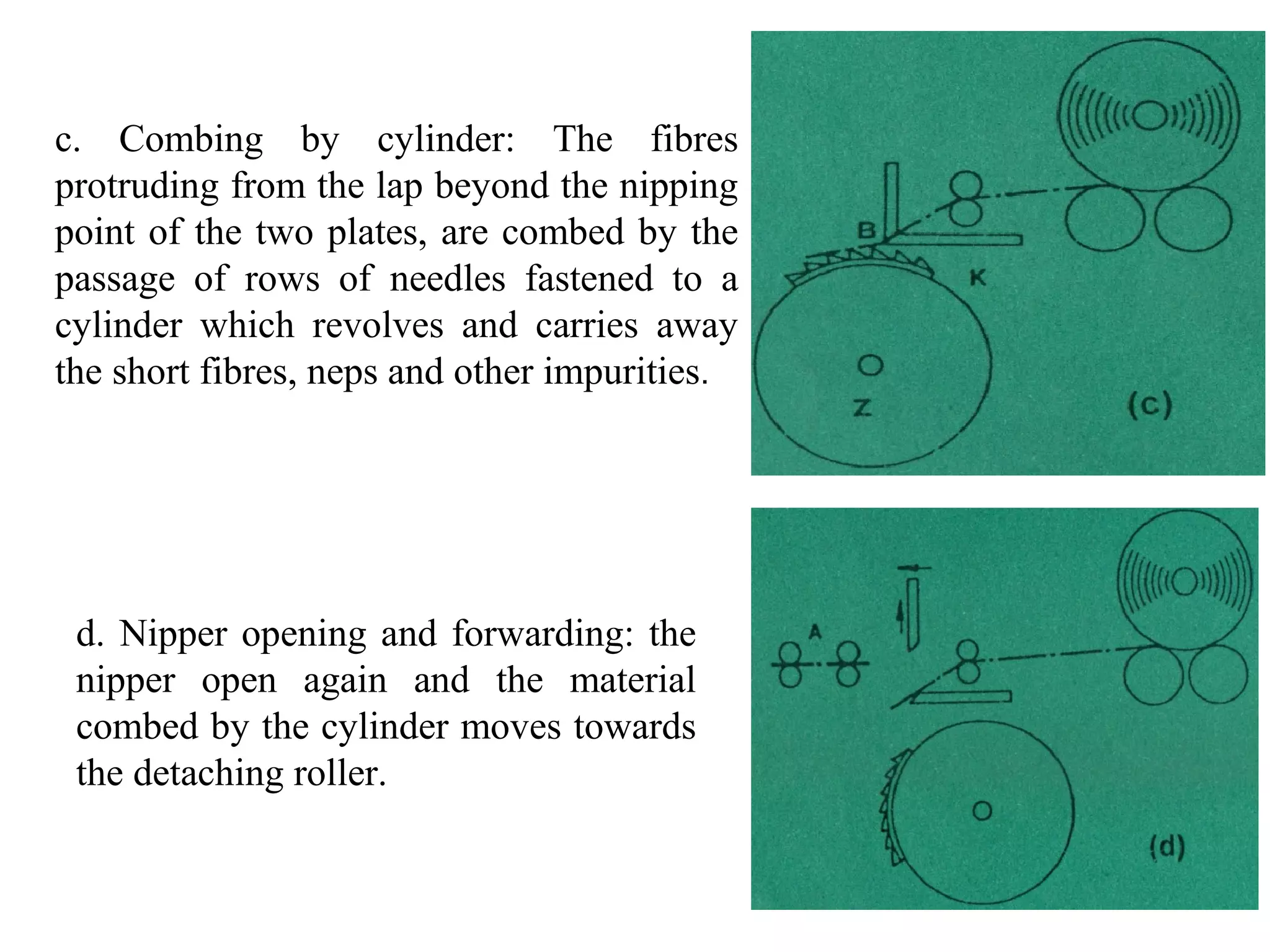 c. Combing by cylinder: The fibres protruding from the lap beyond the nipping point of the two plates, are combed by the passage of rows of needles fastened to a cylinder which revolves and carries away the short fibres, neps and other impurities.

B

K

Z

(c)

d. Nipper opening and forwarding: the nipper open again and the material combed by the cylinder moves towards the detaching roller.

A

(d)