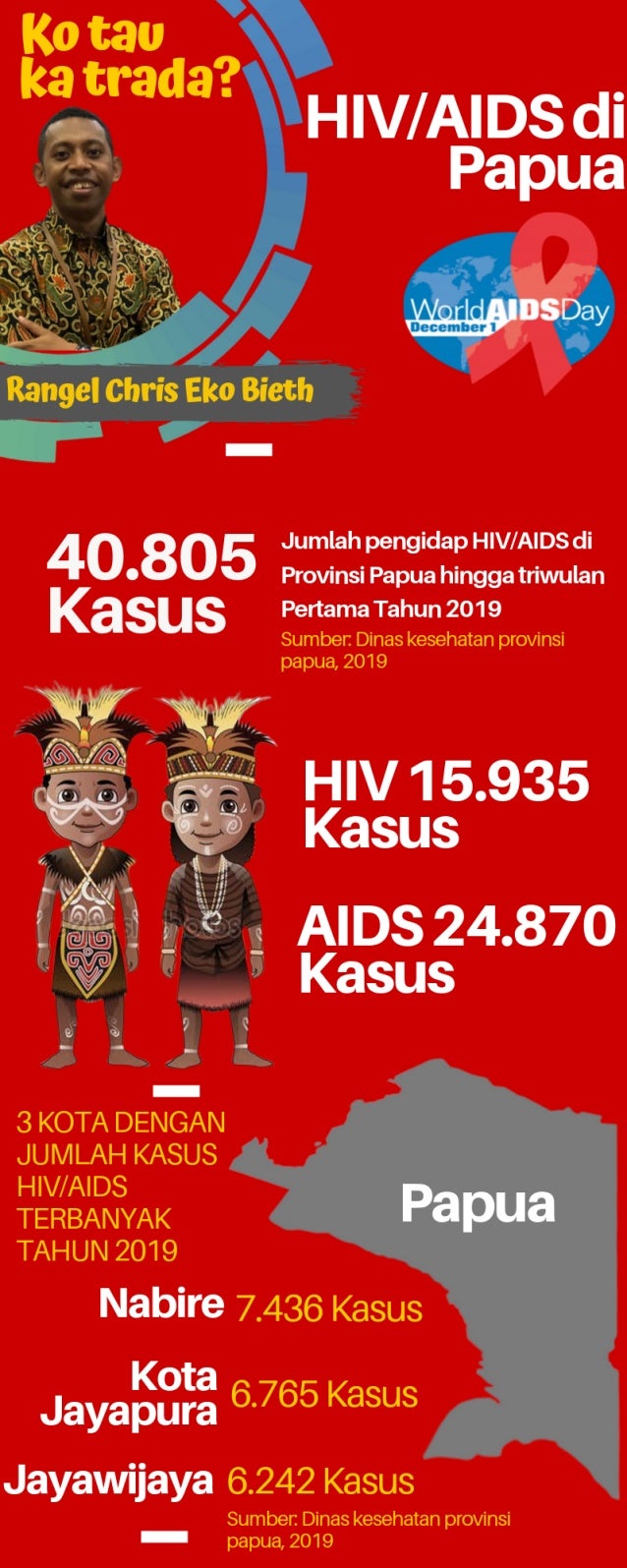 Ko tau ka trada?

HIV/AIDS di Papua

World AIDS Day
December 1

Rangel Chris Eko Bieth

40.805 Kasus

Jumlah pengidap HIV/AIDS di Provinsi Papua hingga triwulan Pertama Tahun 2019
Sumber: Dinas kesehatan provinsi papua, 2019

HIV 15.935 Kasus

AIDS 24.870 Kasus

3 KOTA DENGAN JUMLAH KASUS HIV/AIDS TERBANYAK TAHUN 2019

Papua

Nabire 7.436 Kasus

Kota Jayapura 6.765 Kasus

Jayawijaya 6.242 Kasus

Sumber: Dinas kesehatan provinsi papua, 2019