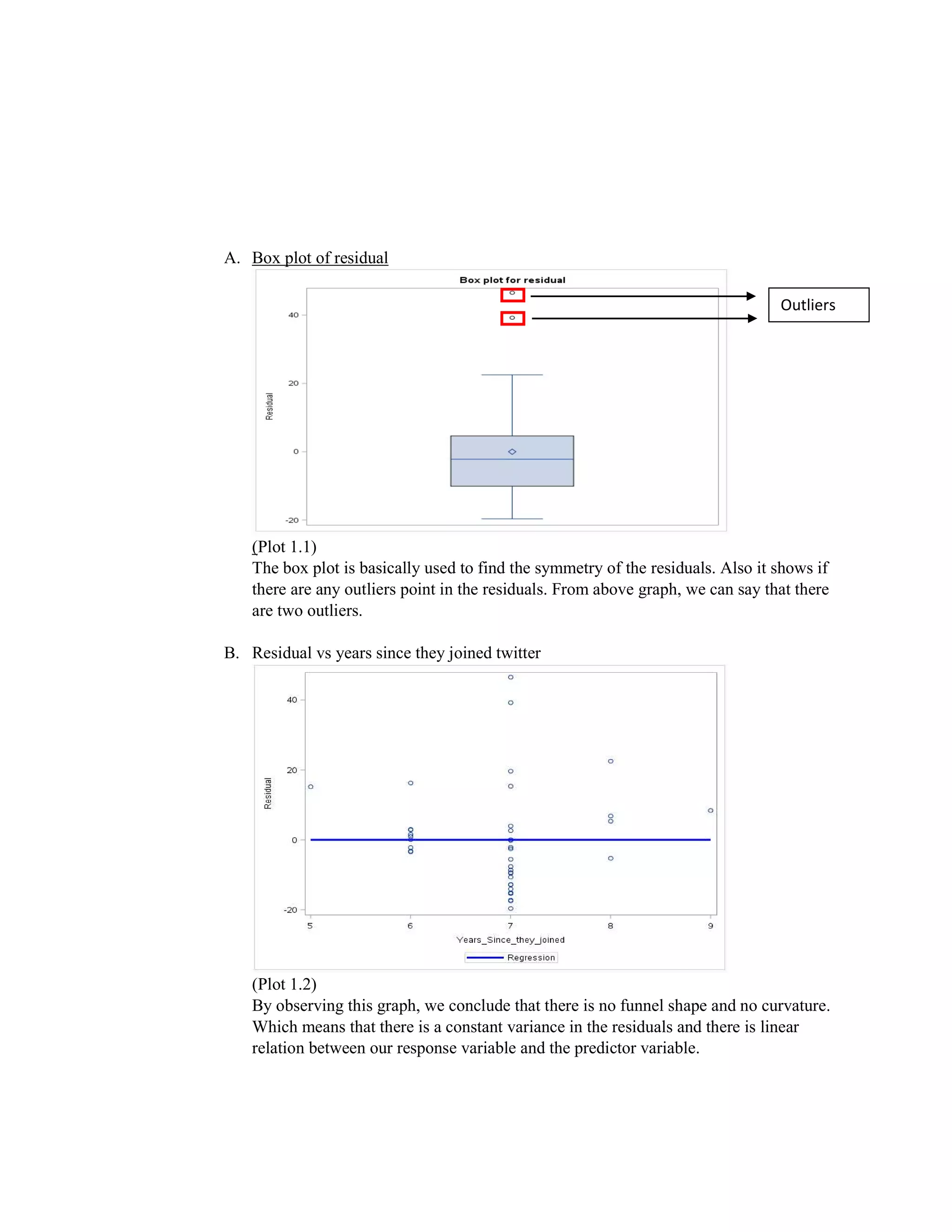 A. Box plot of residual

Box plot for residual

Outliers

40
20
0
-20
Residual

(Plot 1.1)
The box plot is basically used to find the symmetry of the residuals. Also it shows if there are any outliers point in the residuals. From above graph, we can say that there are two outliers.

B. Residual vs years since they joined twitter

40
20
0
-20
Residual
5 6 7 8 9
Years_Since_they_joined
Regression

(Plot 1.2)
By observing this graph, we conclude that there is no funnel shape and no curvature. Which means that there is a constant variance in the residuals and there is linear relation between our response variable and the predictor variable.