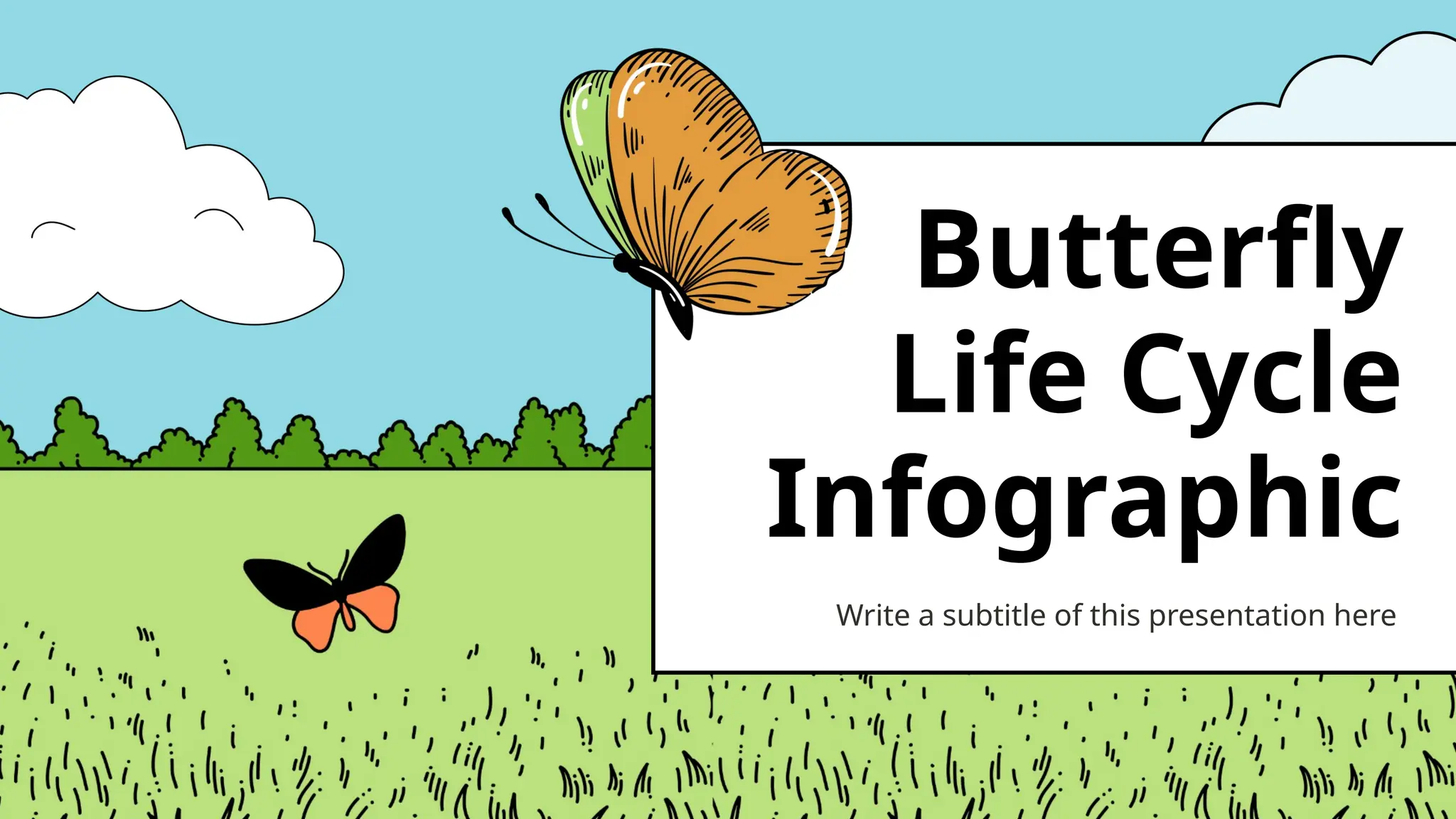 Butterfly Life Cycle Infographic

Write a subtitle of this presentation here