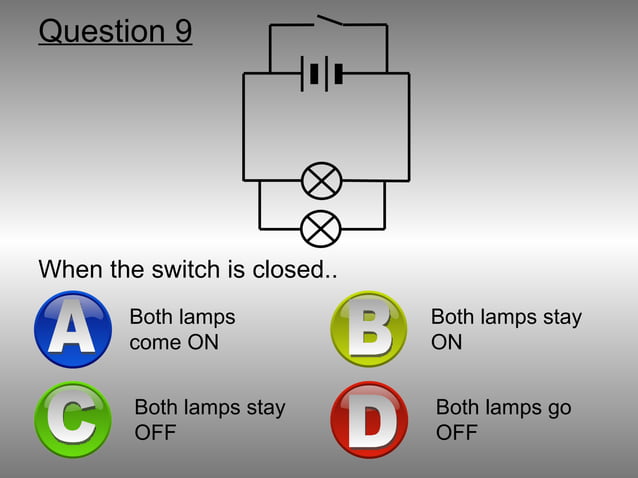 Question 9

When the switch is closed..

A Both lamps come ON

B Both lamps stay ON

C Both lamps stay OFF

D Both lamps go OFF