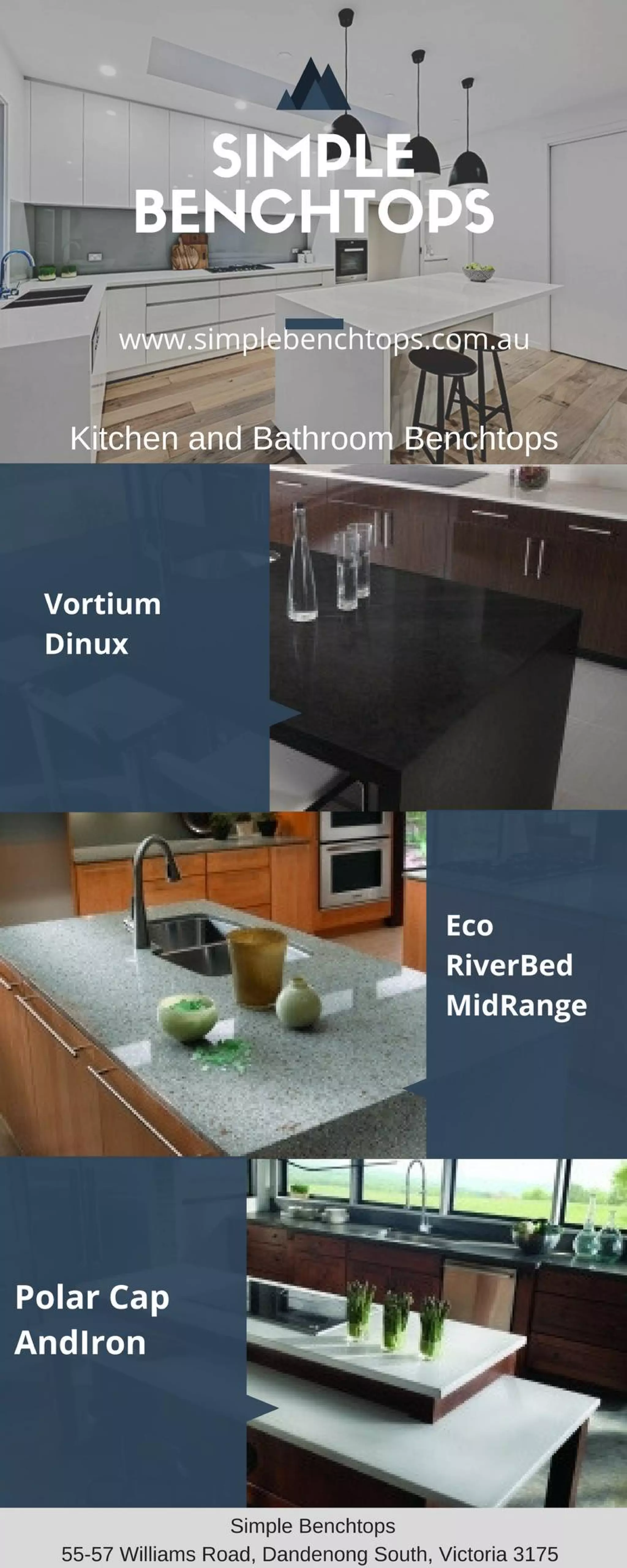 SIMPLE BENCHTOPS

www.simplebenchtops.com.au

Kitchen and Bathroom Benchtops

Vortium Dinux

Eco RiverBed MidRange

Polar Cap AndIron

Simple Benchtops
55-57 Williams Road, Dandenong South, Victoria 3175