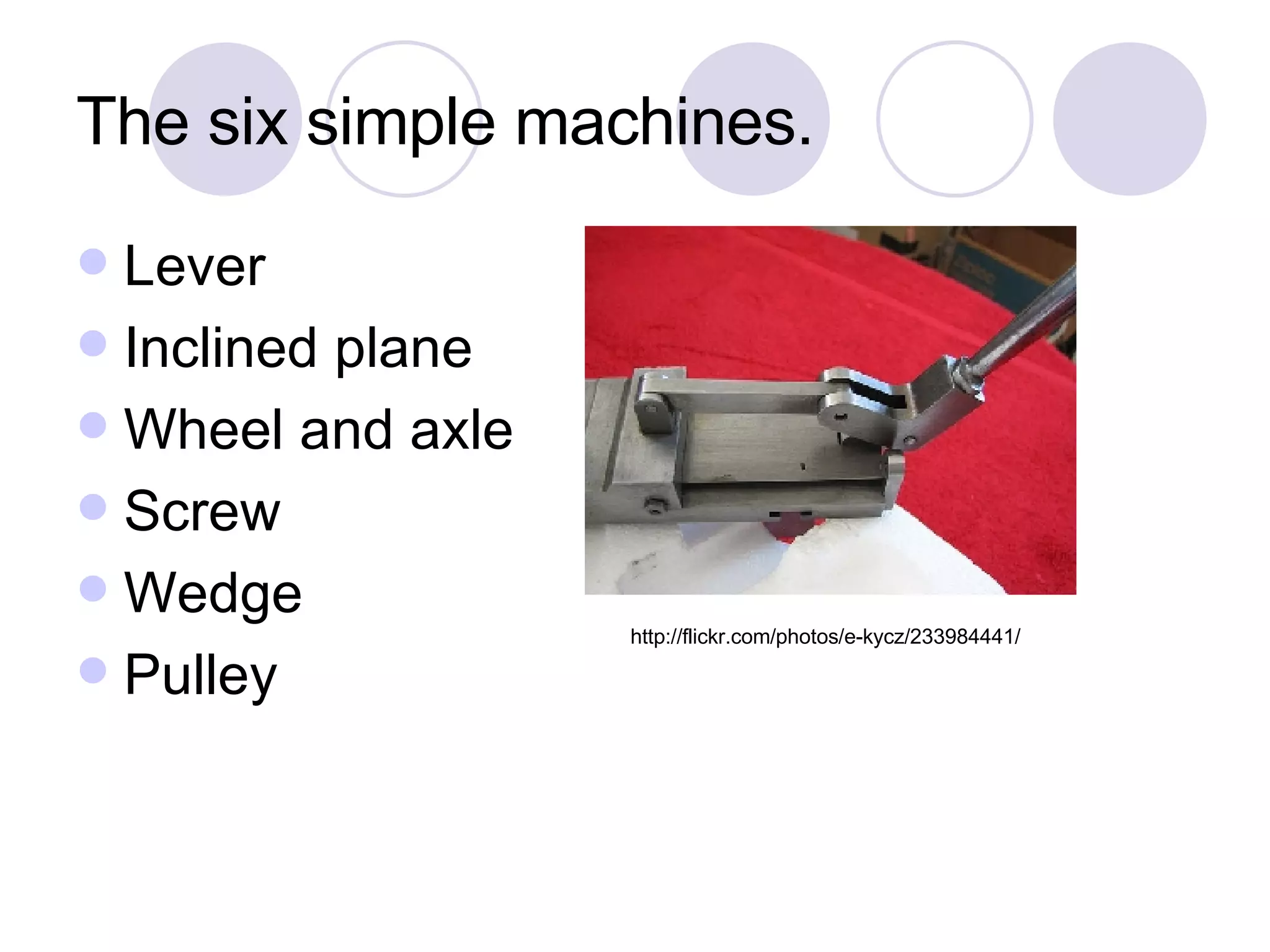 The six simple machines.

- Lever
- Inclined plane
- Wheel and axle
- Screw
- Wedge
- Pulley

http://flickr.com/photos/e-kycz/233984441/