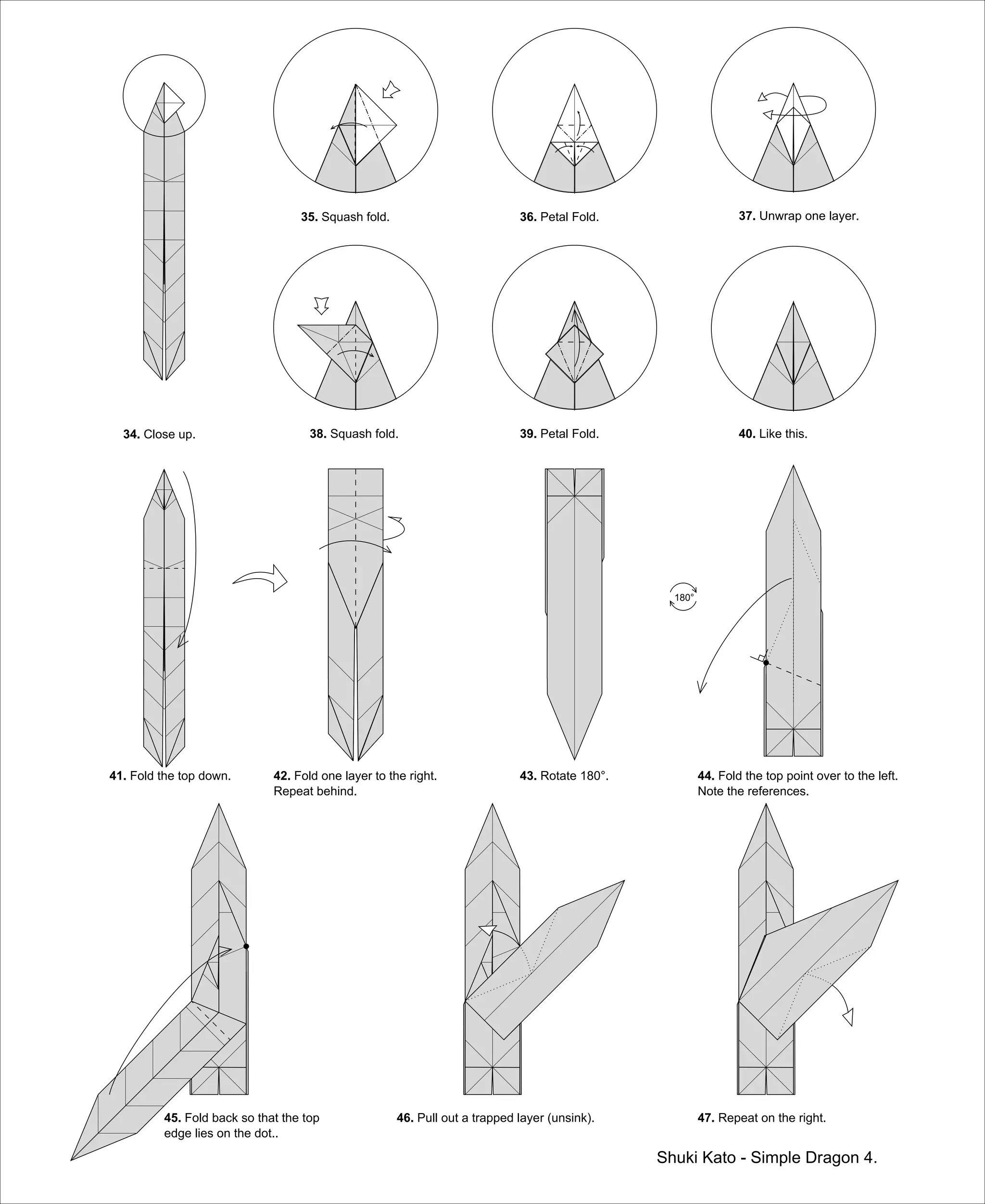 35. Squash fold.

36. Petal Fold.

37. Unwrap one layer.

34. Close up.

38. Squash fold.

39. Petal Fold.

40. Like this.

180°

41. Fold the top down.

42. Fold one layer to the right. Repeat behind.

43. Rotate 180°.

44. Fold the top point over to the left. Note the references.

45. Fold back so that the top edge lies on the dot..

46. Pull out a trapped layer (unsink).

47. Repeat on the right.

Shuki Kato - Simple Dragon 4.