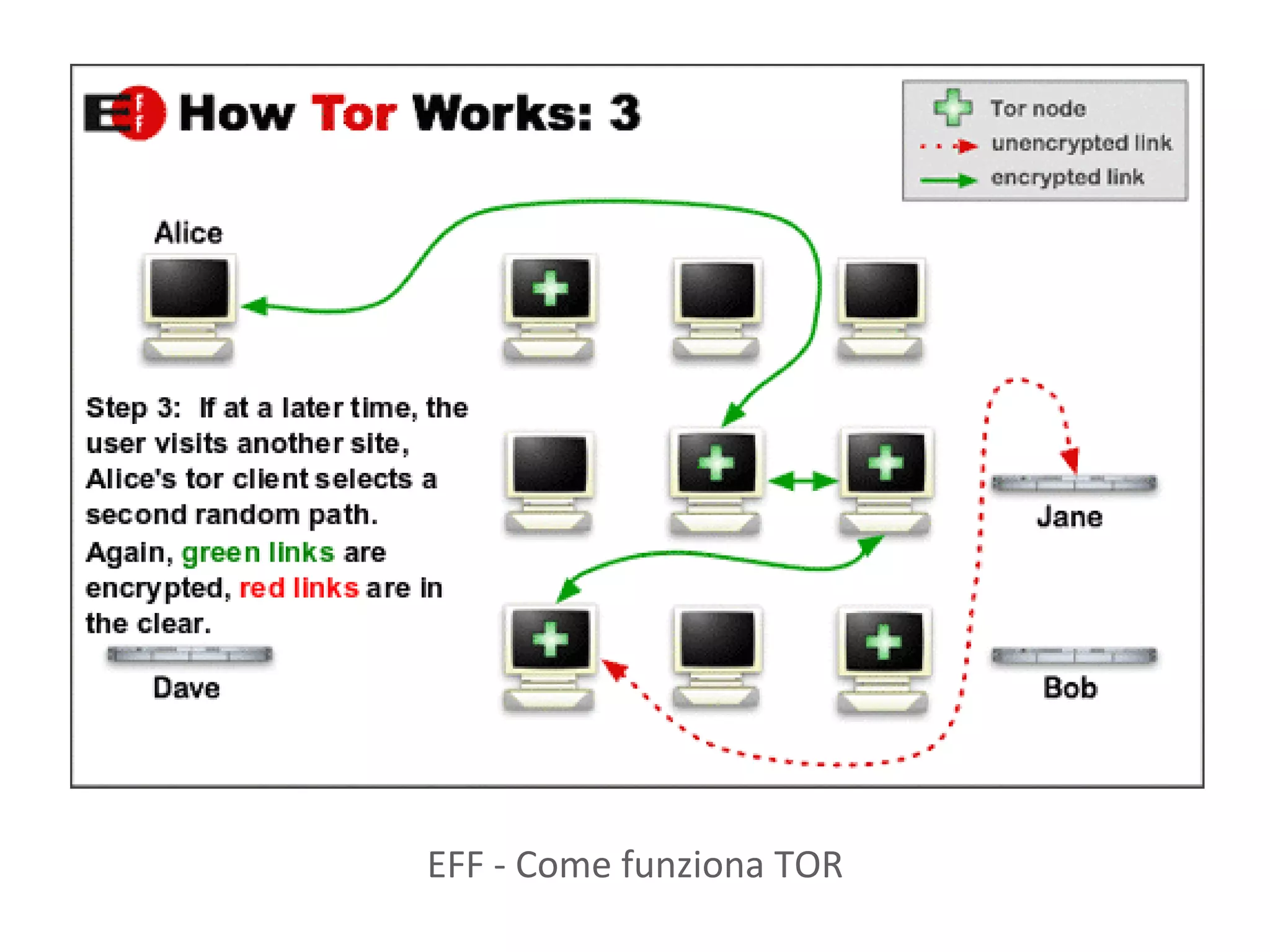 EFF How Tor Works: 3

Tor node
unencrypted link
encrypted link

Alice

Step 3: If at a later time, the user visits another site, Alice's tor client selects a second random path. Again, green links are encrypted, red links are in the clear.

Jane

Dave

Bob

EFF - Come funziona TOR