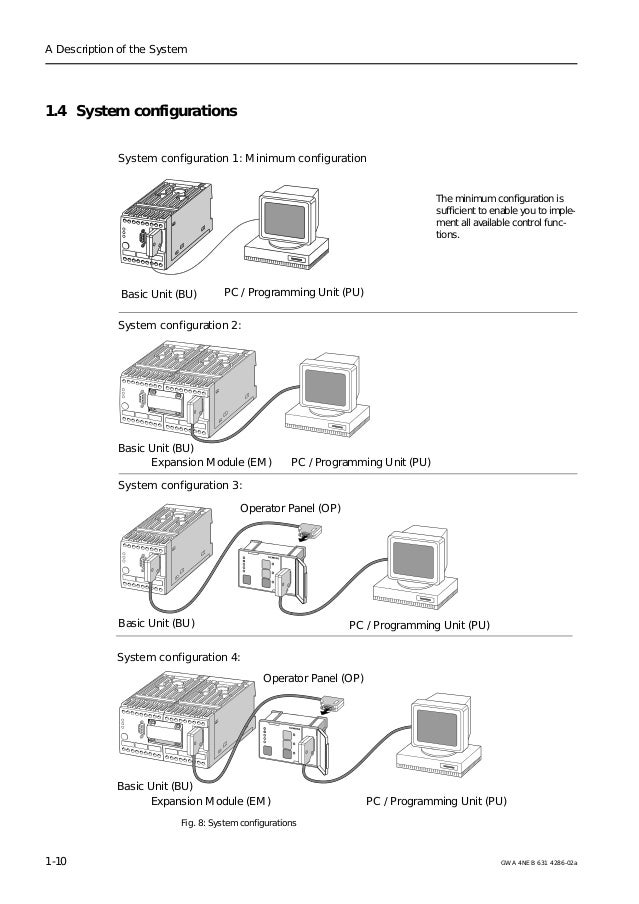 A Description of the System

1.4 System configurations

System configuration 1: Minimum configuration

The minimum configuration is sufficient to enable you to implement all available control functions.

Basic Unit (BU)

PC / Programming Unit (PU)

System configuration 2:

Basic Unit (BU)

Expansion Module (EM)

PC / Programming Unit (PU)

System configuration 3:

Operator Panel (OP)

Basic Unit (BU)

PC / Programming Unit (PU)

System configuration 4:

Operator Panel (OP)

Basic Unit (BU)

Expansion Module (EM)

PC / Programming Unit (PU)

Fig. 8: System configurations

1-10

GWA 4NEB 631 4286-02a