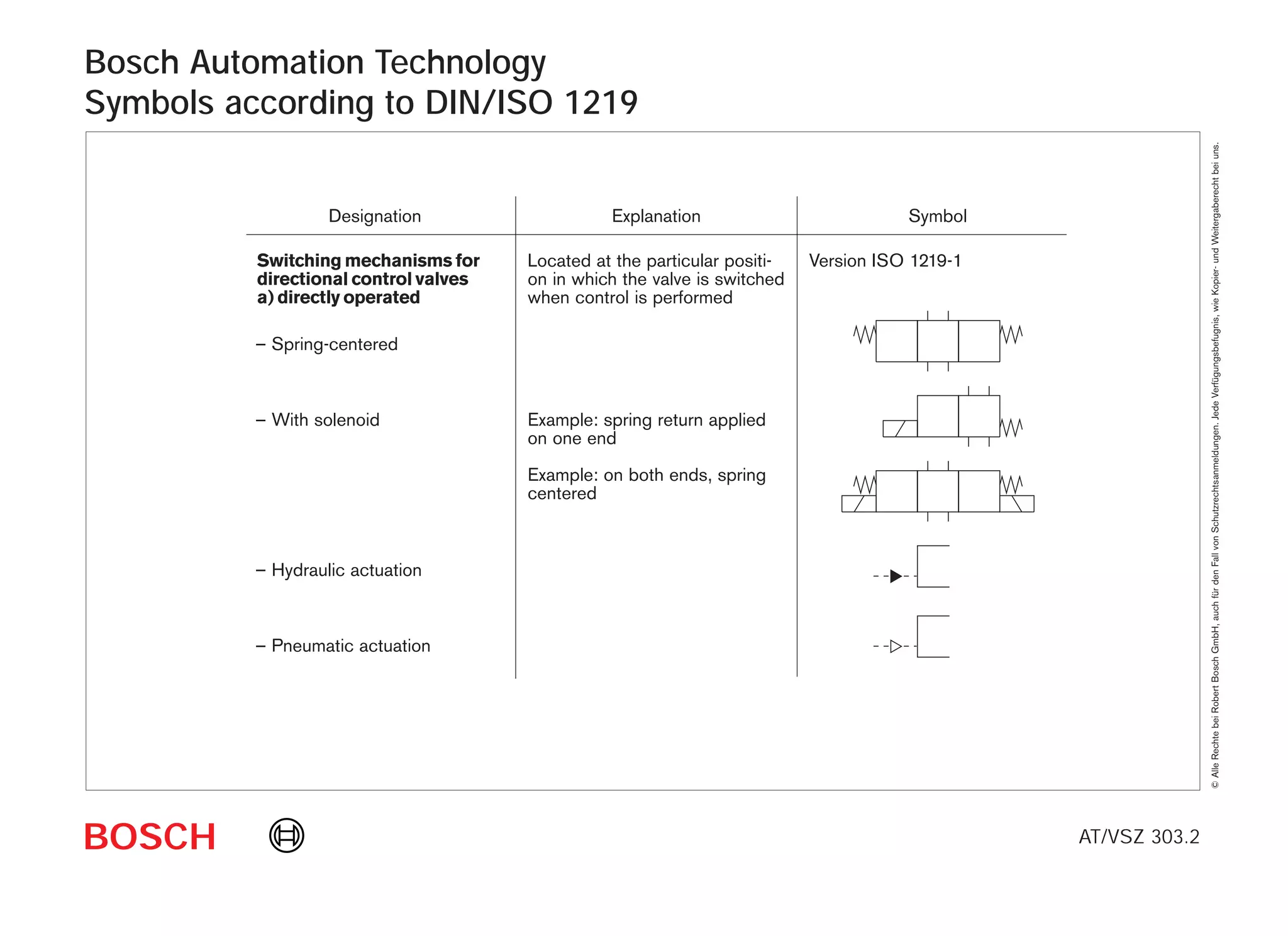 Bosch Automation Technology
Symbols according to DIN/ISO 1219

| Designation | Explanation | Symbol |
|---|---|---|
| **Switching mechanisms for directional control valves a) directly operated** | Located at the particular position in which the valve is switched when control is performed | Version ISO 1219-1 |
| – Spring-centered | | |
| – With solenoid | Example: spring return applied on one end | |
| | Example: on both ends, spring centered | |
| – Hydraulic actuation | | |
| – Pneumatic actuation | | |

© Alle Rechte bei Robert Bosch GmbH, auch für den Fall von Schutzrechtsanmeldungen. Jede Verfügungsbefugnis, wie Kopier- und Weitergaberecht bei uns.

BOSCH

AT/VSZ 303.2