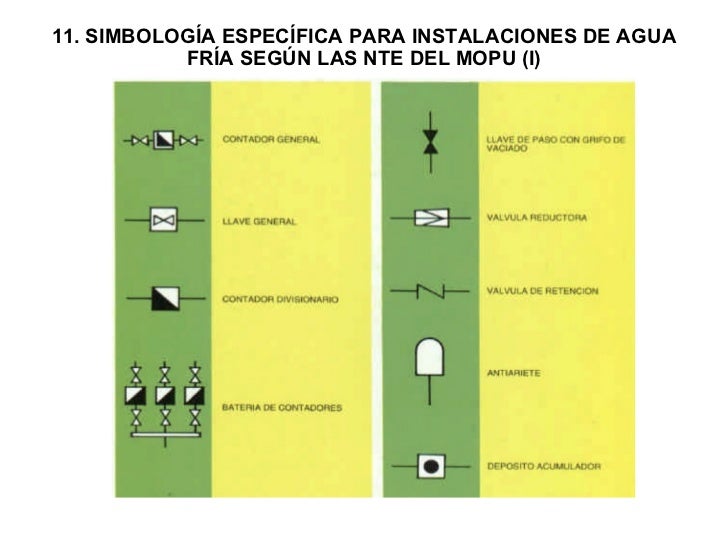 11. SIMBOLOGÍA ESPECÍFICA PARA INSTALACIONES DE AGUA FRÍA SEGÚN LAS NTE DEL MOPU (I)

CONTADOR GENERAL

LLAVE GENERAL

CONTADOR DIVISIONARIO

BATERIA DE CONTADORES

LLAVE DE PASO CON GRIFO DE VACIADO

VALVULA REDUCTORA

VALVULA DE RETENCION

ANTIARIETE

DEPOSITO ACUMULADOR