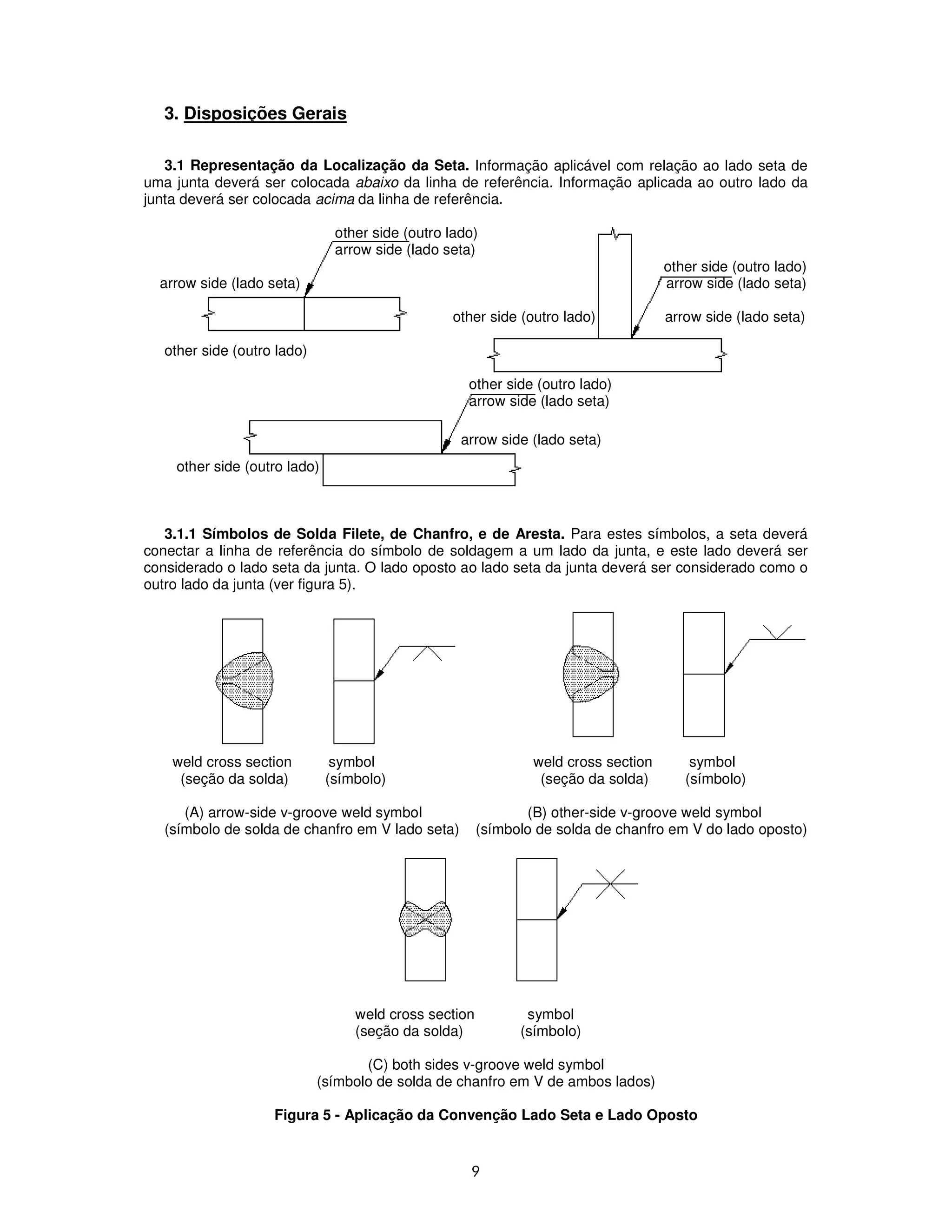 3. Disposições Gerais

3.1 Representação da Localização da Seta. Informação aplicável com relação ao lado seta de uma junta deverá ser colocada abaixo da linha de referência. Informação aplicada ao outro lado da junta deverá ser colocada acima da linha de referência.

other side (outro lado)
arrow side (lado seta)
arrow side (lado seta)
other side (outro lado)

other side (outro lado)
arrow side (lado seta)
other side (outro lado)
arrow side (lado seta)

other side (outro lado)
arrow side (lado seta)
arrow side (lado seta)
other side (outro lado)

3.1.1 Símbolos de Solda Filete, de Chanfro, e de Aresta. Para estes símbolos, a seta deverá conectar a linha de referência do símbolo de soldagem a um lado da junta, e este lado deverá ser considerado o lado seta da junta. O lado oposto ao lado seta da junta deverá ser considerado como o outro lado da junta (ver figura 5).

weld cross section (seção da solda)
symbol (símbolo)

(A) arrow-side v-groove weld symbol
(símbolo de solda de chanfro em V lado seta)

weld cross section (seção da solda)
symbol (símbolo)

(B) other-side v-groove weld symbol
(símbolo de solda de chanfro em V do lado oposto)

weld cross section (seção da solda)
symbol (símbolo)

(C) both sides v-groove weld symbol
(símbolo de solda de chanfro em V de ambos lados)

Figura 5 - Aplicação da Convenção Lado Seta e Lado Oposto

9