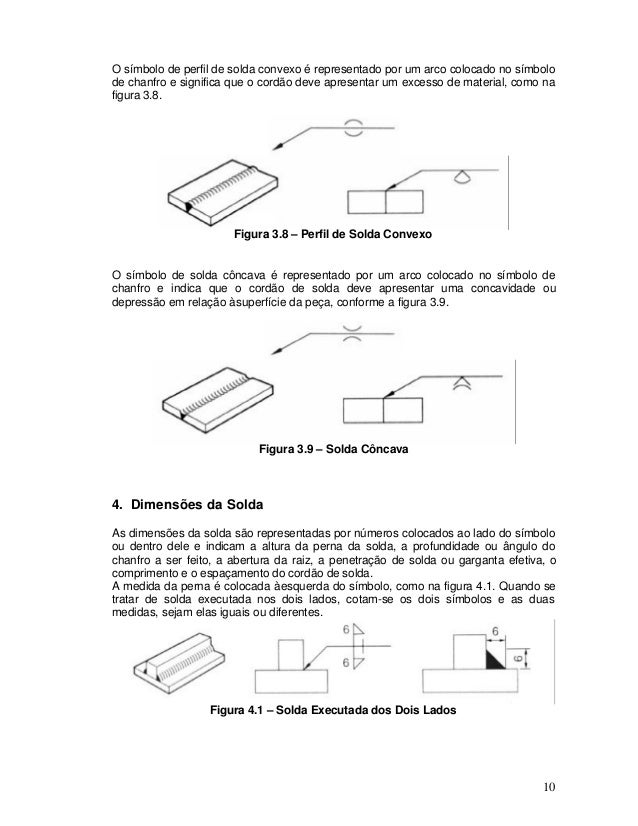 O símbolo de perfil de solda convexo é representado por um arco colocado no símbolo de chanfro e significa que o cordão deve apresentar um excesso de material, como na figura 3.8.

Figura 3.8 – Perfil de Solda Convexo

O símbolo de solda côncava é representado por um arco colocado no símbolo de chanfro e indica que o cordão de solda deve apresentar uma concavidade ou depressão em relação àsuperfície da peça, conforme a figura 3.9.

Figura 3.9 – Solda Côncava

4. Dimensões da Solda

As dimensões da solda são representadas por números colocados ao lado do símbolo ou dentro dele e indicam a altura da perna da solda, a profundidade ou ângulo do chanfro a ser feito, a abertura da raiz, a penetração de solda ou garganta efetiva, o comprimento e o espaçamento do cordão de solda.
A medida da perna é colocada àesquerda do símbolo, como na figura 4.1. Quando se tratar de solda executada nos dois lados, cotam-se os dois símbolos e as duas medidas, sejam elas iguais ou diferentes.

6
6
6
6

Figura 4.1 – Solda Executada dos Dois Lados

10