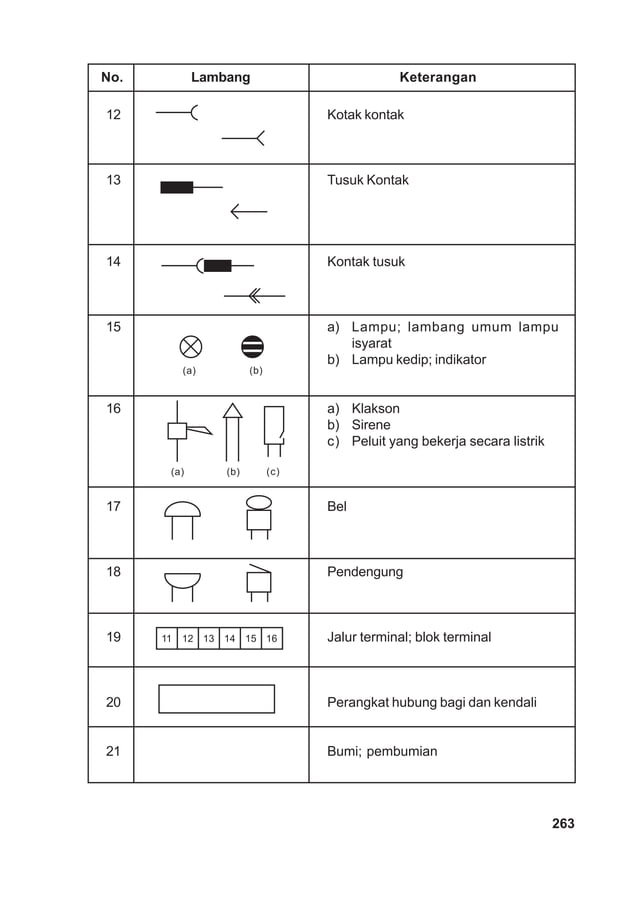 | No. | Lambang | Keterangan |
|---|---|---|
| 12 | | Kotak kontak |
| 13 | | Tusuk Kontak |
| 14 | | Kontak tusuk |
| 15 | (a) (b) | a) Lampu; lambang umum lampu isyarat b) Lampu kedip; indikator |
| 16 | (a) (b) (c) | a) Klakson b) Sirene c) Peluit yang bekerja secara listrik |
| 17 | | Bel |
| 18 | | Pendengung |
| 19 | 11 12 13 14 15 16 | Jalur terminal; blok terminal |
| 20 | | Perangkat hubung bagi dan kendali |
| 21 | | Bumi; pembumian |

263