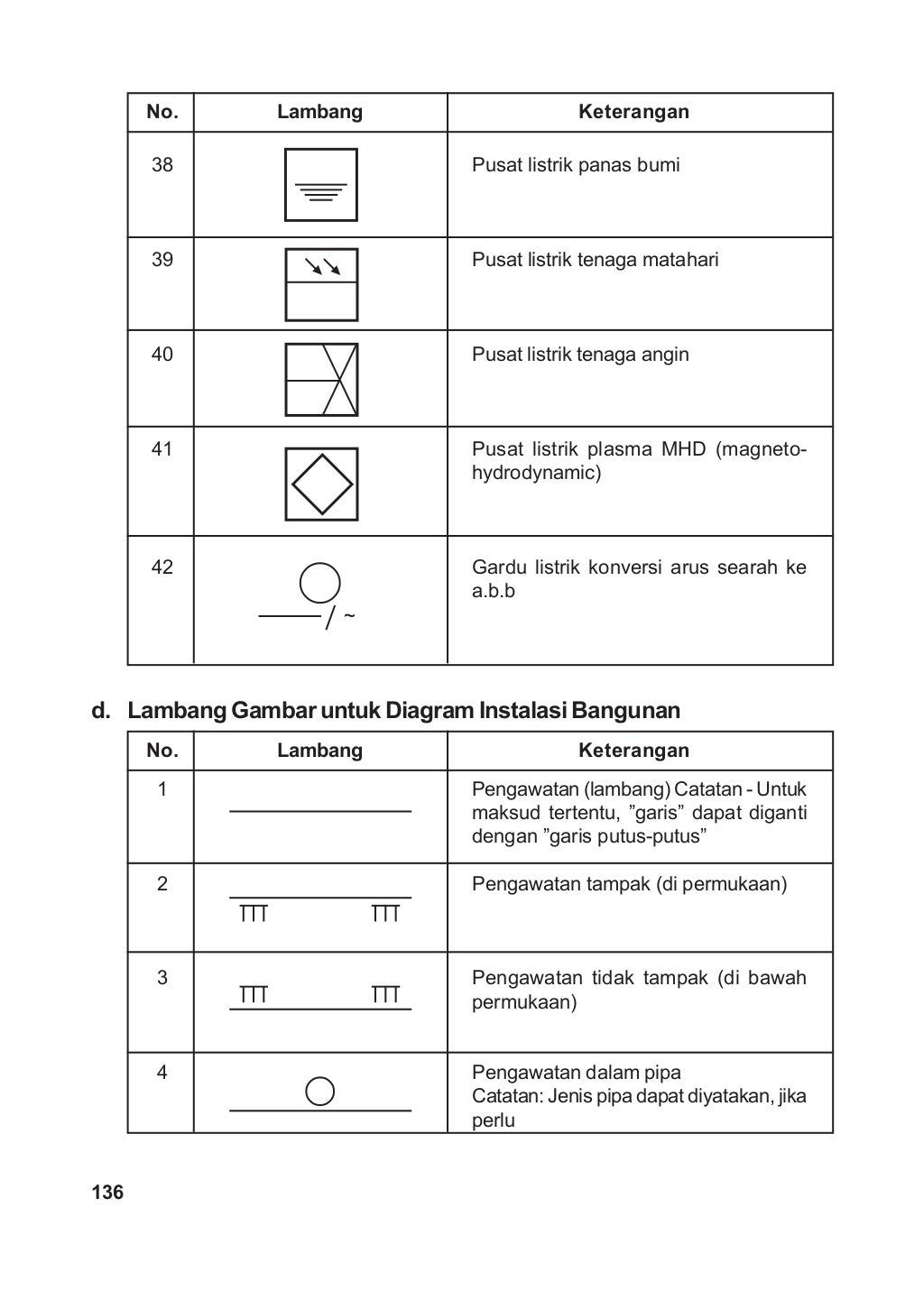 | No. | Lambang | Keterangan |
|---|---|---|
| 38 | | Pusat listrik panas bumi |
| 39 | | Pusat listrik tenaga matahari |
| 40 | | Pusat listrik tenaga angin |
| 41 | | Pusat listrik plasma MHD (magnetohydrodynamic) |
| 42 | / ~ | Gardu listrik konversi arus searah ke a.b.b |

d. Lambang Gambar untuk Diagram Instalasi Bangunan

| No. | Lambang | Keterangan |
|---|---|---|
| 1 | | Pengawatan (lambang) Catatan - Untuk maksud tertentu, ”garis” dapat diganti dengan ”garis putus-putus” |
| 2 | | Pengawatan tampak (di permukaan) |
| 3 | | Pengawatan tidak tampak (di bawah permukaan) |
| 4 | | Pengawatan dalam pipa Catatan: Jenis pipa dapat diyatakan, jika perlu |

136