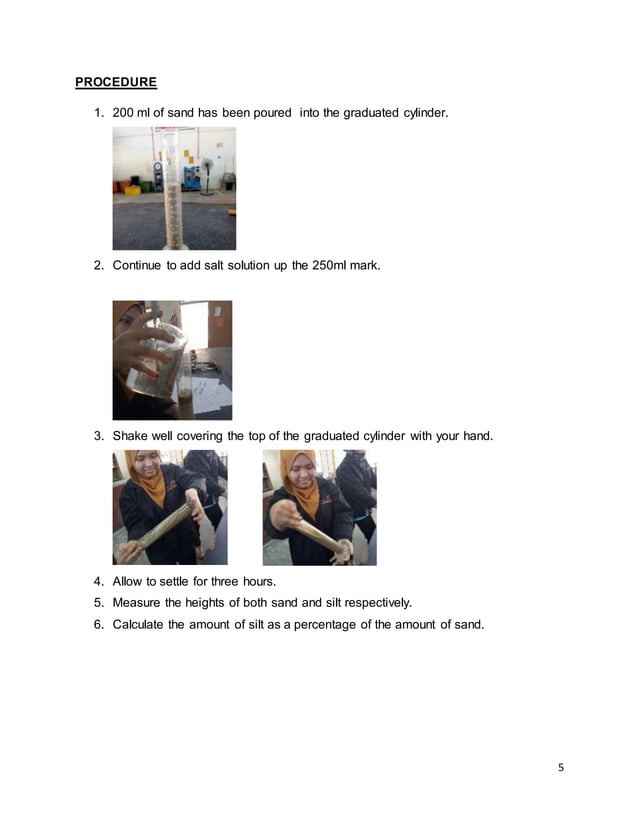 PROCEDURE

1. 200 ml of sand has been poured into the graduated cylinder.

2. Continue to add salt solution up the 250ml mark.

3. Shake well covering the top of the graduated cylinder with your hand.

4. Allow to settle for three hours.
5. Measure the heights of both sand and silt respectively.
6. Calculate the amount of silt as a percentage of the amount of sand.

5