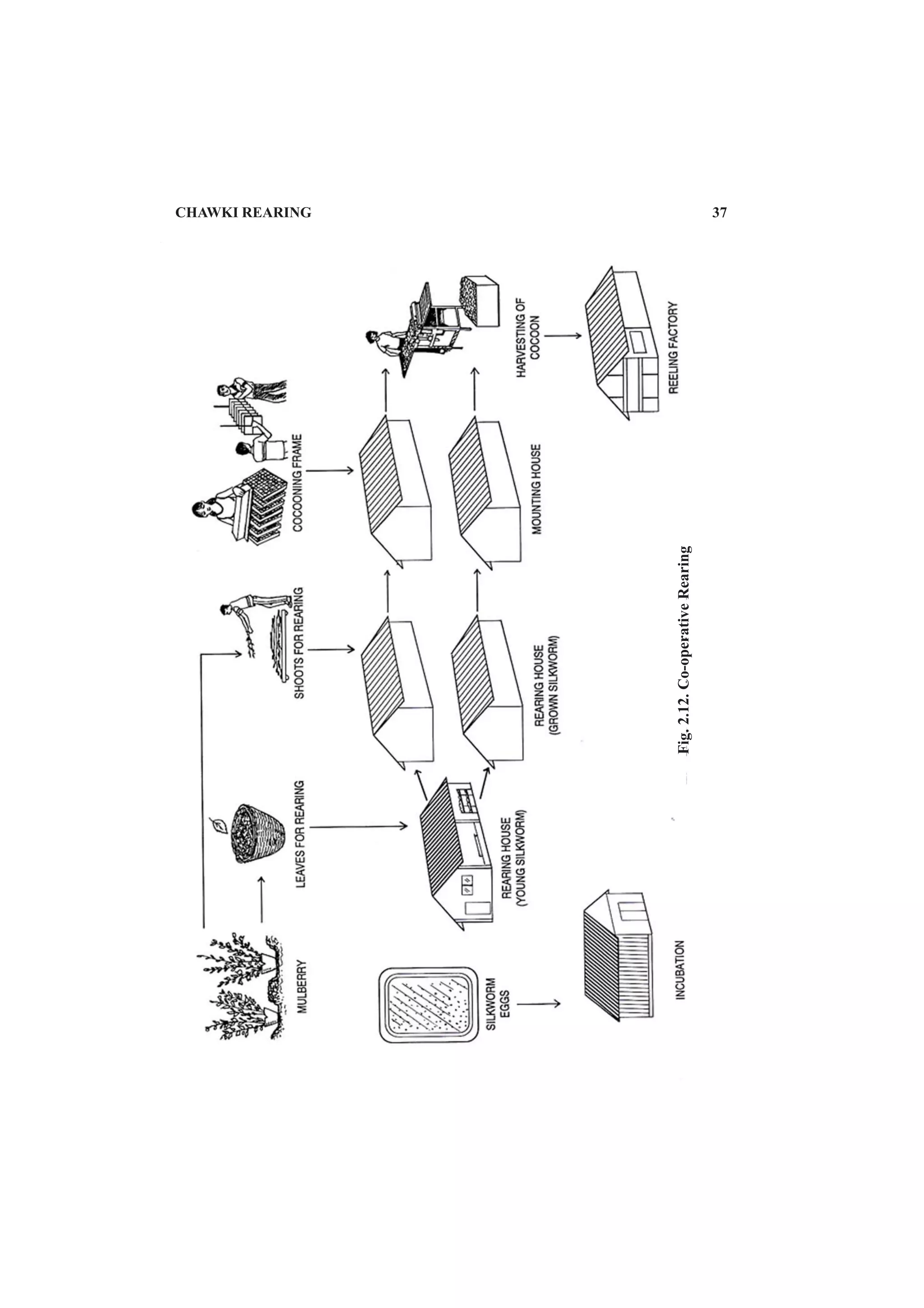 CHAWKI REARING

37

MULBERRY

LEAVES FOR REARING

SHOOTS FOR REARING

COCOONING FRAME

SILKWORM EGGS

REARING HOUSE (YOUNG SILKWORM)

REARING HOUSE (GROWN SILKWORM)

MOUNTING HOUSE

HARVESTING OF COCOON

INCUBATION

REELING FACTORY

Fig. 2.12. Co-operative Rearing