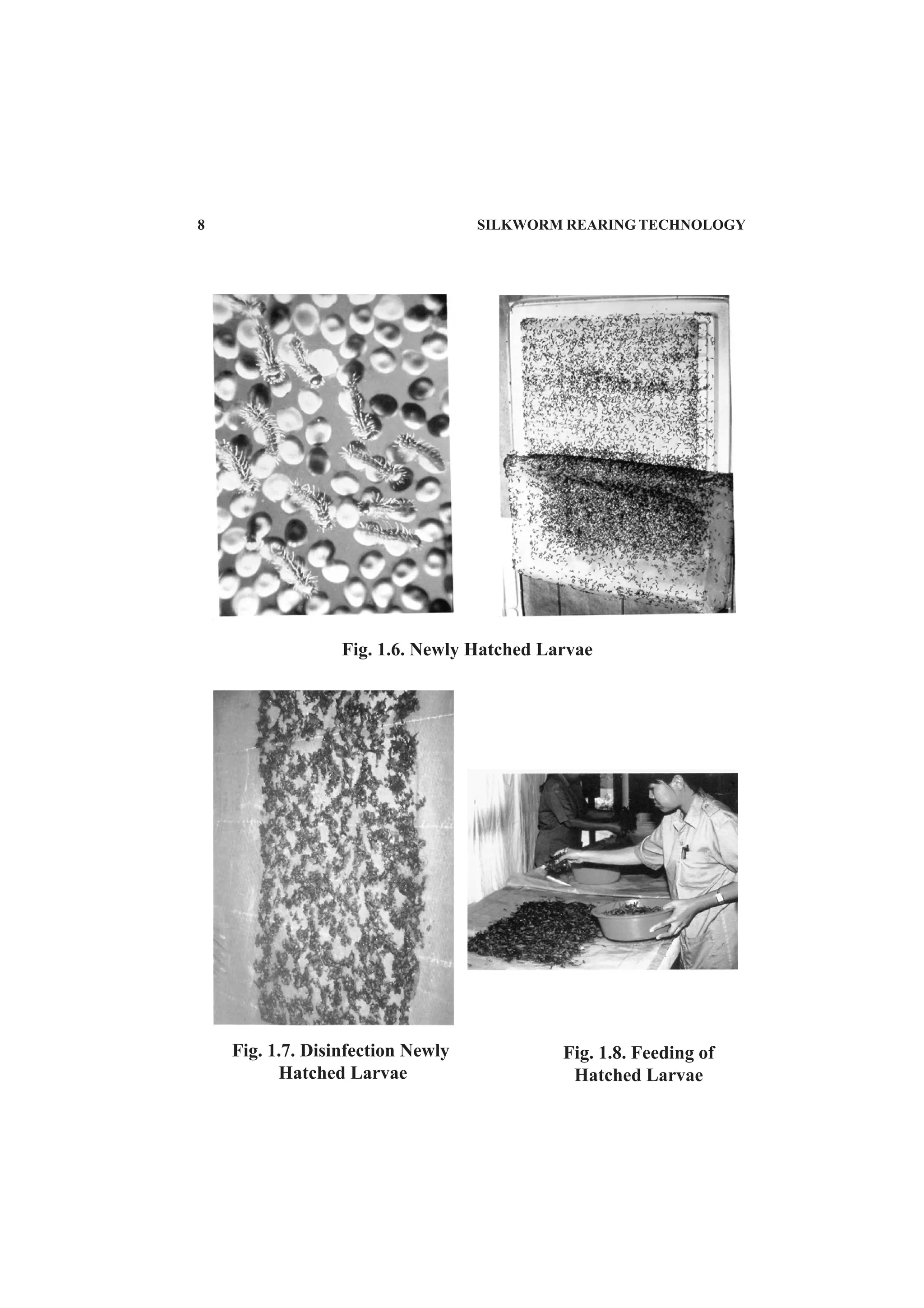 8 SILKWORM REARING TECHNOLOGY

Fig. 1.6. Newly Hatched Larvae

Fig. 1.7. Disinfection Newly Hatched Larvae

Fig. 1.8. Feeding of Hatched Larvae