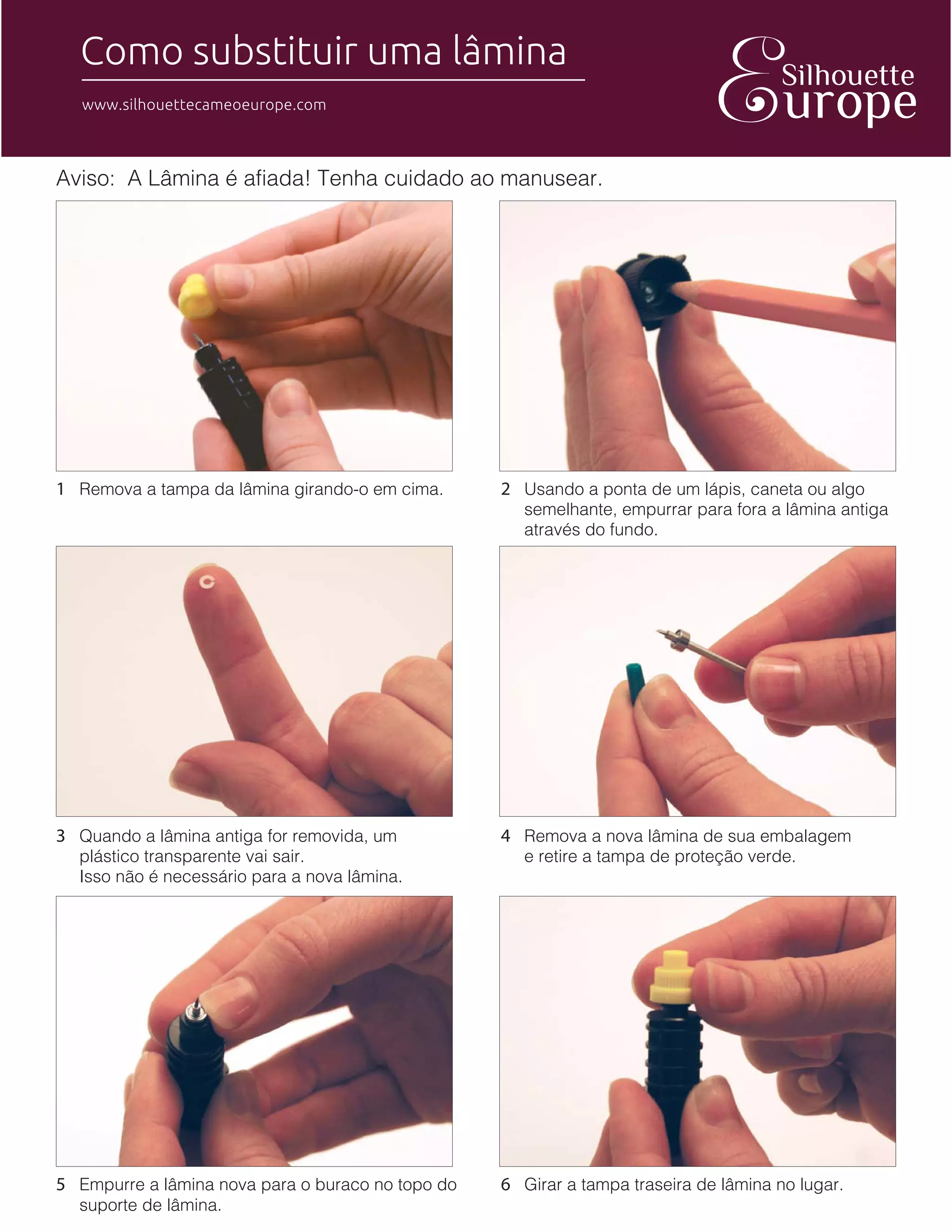 Como substituir uma lâmina

www.silhouettecameoeurope.com

Silhouette Europe

Aviso: A Lâmina é afiada! Tenha cuidado ao manusear.

1 Remova a tampa da lâmina girando-o em cima.

2 Usando a ponta de um lápis, caneta ou algo semelhante, empurrar para fora a lâmina antiga através do fundo.

3 Quando a lâmina antiga for removida, um plástico transparente vai sair.
Isso não é necessário para a nova lâmina.

4 Remova a nova lâmina de sua embalagem e retire a tampa de proteção verde.

5 Empurre a lâmina nova para o buraco no topo do suporte de lâmina.

6 Girar a tampa traseira de lâmina no lugar.