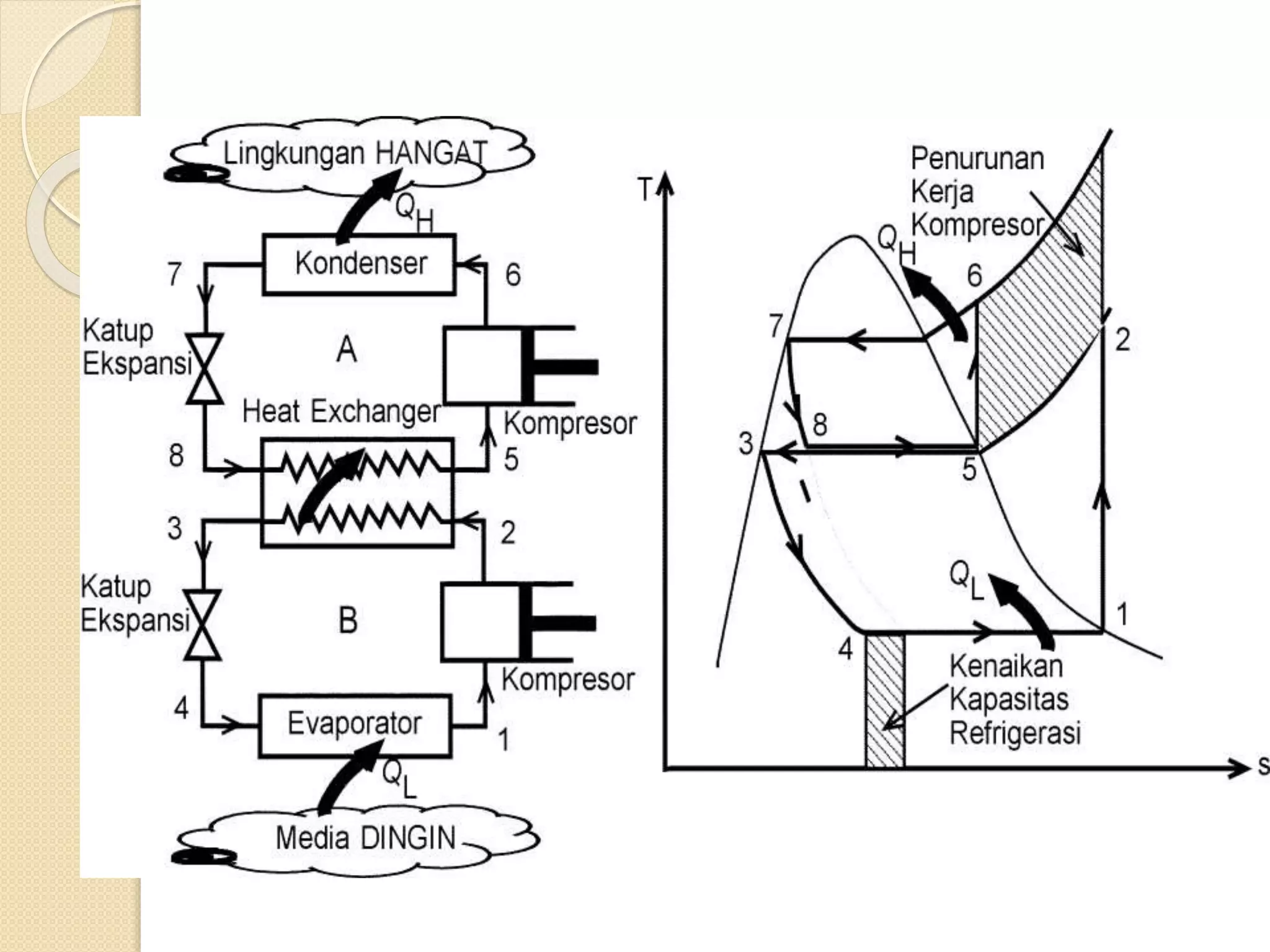 Lingkungan HANGAT

$Q_H$

Kondenser

7

6

Katup Ekspansi

A

Heat Exchanger

Kompresor

8

5

3

2

Katup Ekspansi

B

Kompresor

4

Evaporator

1

$Q_L$

Media DINGIN

T

Penurunan Kerja Kompresor

$Q_H$

6

7

2

8

3

5

$Q_L$

1

4

Kenaikan Kapasitas Refrigerasi

s