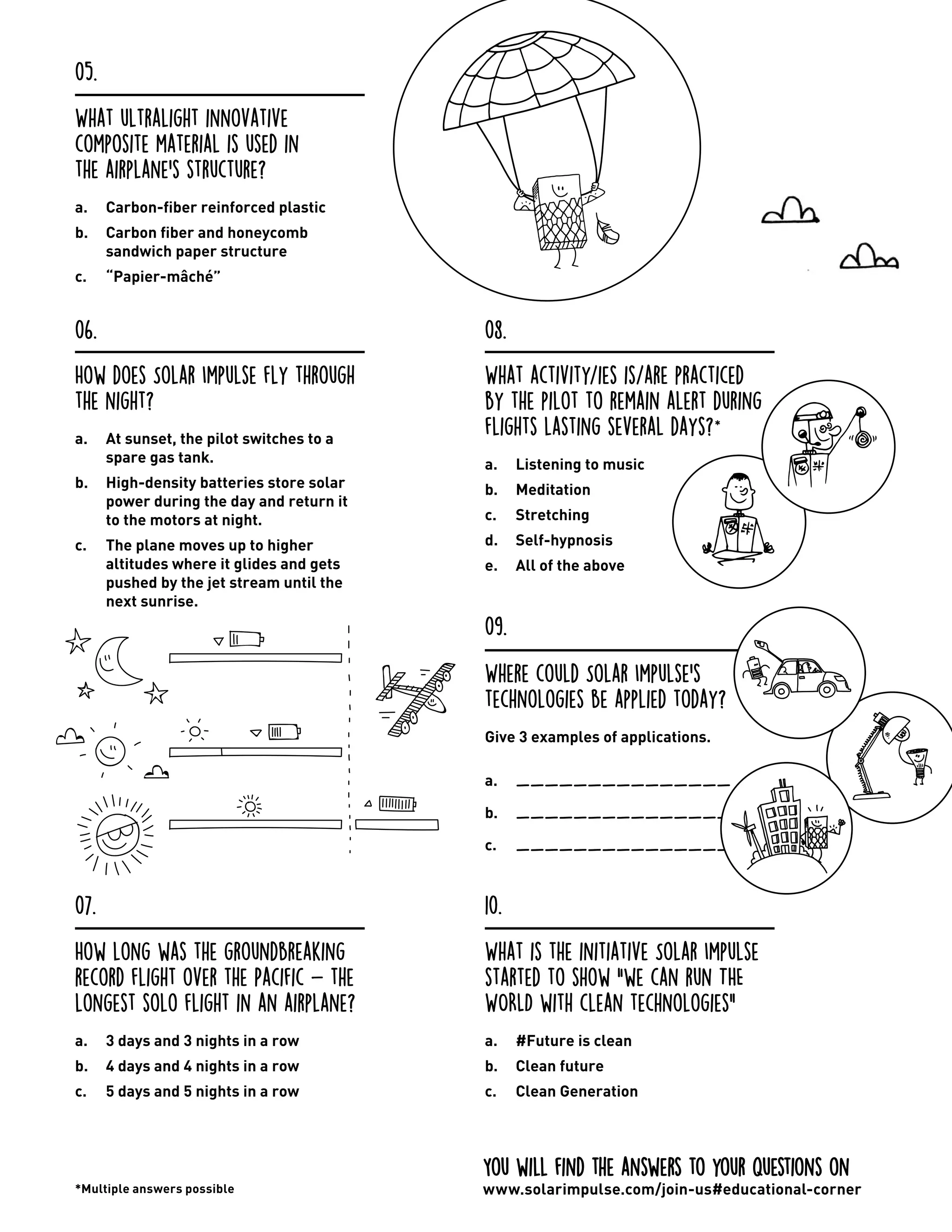 05.

WHAT ULTRALIGHT INNOVATIVE COMPOSITE MATERIAL IS USED IN THE AIRPLANE'S STRUCTURE?

a. Carbon-fiber reinforced plastic

b. Carbon fiber and honeycomb sandwich paper structure

c. “Papier-mâché”

06.

HOW DOES SOLAR IMPULSE FLY THROUGH THE NIGHT?

a. At sunset, the pilot switches to a spare gas tank.

b. High-density batteries store solar power during the day and return it to the motors at night.

c. The plane moves up to higher altitudes where it glides and gets pushed by the jet stream until the next sunrise.

07.

HOW LONG WAS THE GROUNDBREAKING RECORD FLIGHT OVER THE PACIFIC – THE LONGEST SOLO FLIGHT IN AN AIRPLANE?

a. 3 days and 3 nights in a row

b. 4 days and 4 nights in a row

c. 5 days and 5 nights in a row

*Multiple answers possible

08.

WHAT ACTIVITY/IES IS/ARE PRACTICED BY THE PILOT TO REMAIN ALERT DURING FLIGHTS LASTING SEVERAL DAYS?*

a. Listening to music

b. Meditation

c. Stretching

d. Self-hypnosis

e. All of the above

09.

WHERE COULD SOLAR IMPULSE'S TECHNOLOGIES BE APPLIED TODAY?

Give 3 examples of applications.

a. ________________

b. ________________

c. ________________

10.

WHAT IS THE INITIATIVE SOLAR IMPULSE STARTED TO SHOW "WE CAN RUN THE WORLD WITH CLEAN TECHNOLOGIES"

a. #Future is clean

b. Clean future

c. Clean Generation

YOU WILL FIND THE ANSWERS TO YOUR QUESTIONS ON
www.solarimpulse.com/join-us#educational-corner