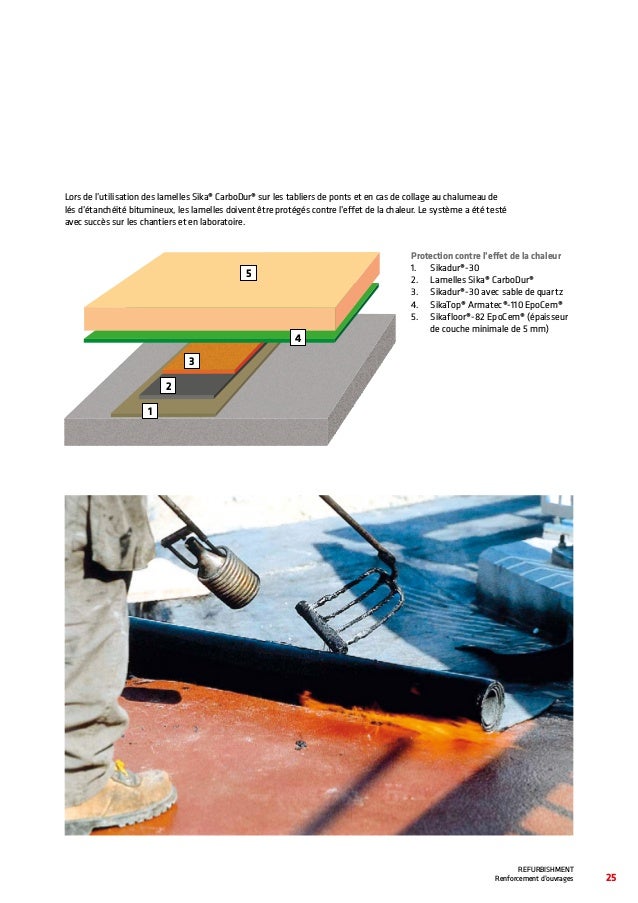 Lors de l'utilisation des lamelles Sika® CarboDur® sur les tabliers de ponts et en cas de collage au chalumeau de lés d'étanchéité bitumineux, les lamelles doivent être protégés contre l'effet de la chaleur. Le système a été testé avec succès sur les chantiers et en laboratoire.

5
4
3
2
1

Protection contre l'effet de la chaleur
1. Sikadur®-30
2. Lamelles Sika® CarboDur®
3. Sikadur®-30 avec sable de quartz
4. SikaTop® Armatec®-110 EpoCem®
5. Sikafloor®-82 EpoCem® (épaisseur de couche minimale de 5 mm)

REFURBISHMENT
Renforcement d'ouvrages
25