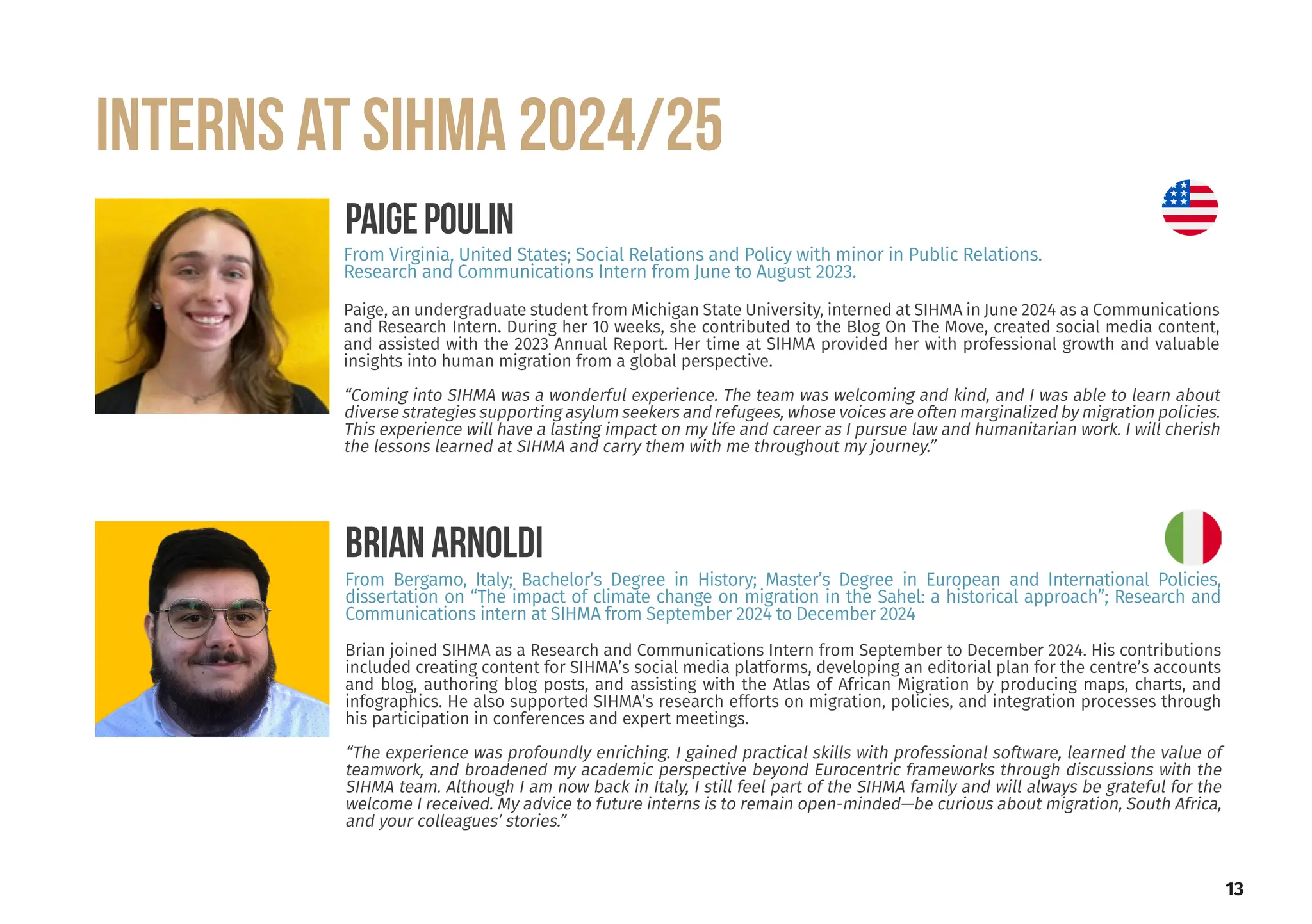 INTERNS AT SIHMA 2024/25

PAIGE POULIN

From Virginia, United States; Social Relations and Policy with minor in Public Relations. Research and Communications Intern from June to August 2023.

Paige, an undergraduate student from Michigan State University, interned at SIHMA in June 2024 as a Communications and Research Intern. During her 10 weeks, she contributed to the Blog On The Move, created social media content, and assisted with the 2023 Annual Report. Her time at SIHMA provided her with professional growth and valuable insights into human migration from a global perspective.

“Coming into SIHMA was a wonderful experience. The team was welcoming and kind, and I was able to learn about diverse strategies supporting asylum seekers and refugees, whose voices are often marginalized by migration policies. This experience will have a lasting impact on my life and career as I pursue law and humanitarian work. I will cherish the lessons learned at SIHMA and carry them with me throughout my journey.”

BRIAN ARNOLDI

From Bergamo, Italy; Bachelor’s Degree in History; Master’s Degree in European and International Policies, dissertation on “The impact of climate change on migration in the Sahel: a historical approach”; Research and Communications intern at SIHMA from September 2024 to December 2024

Brian joined SIHMA as a Research and Communications Intern from September to December 2024. His contributions included creating content for SIHMA’s social media platforms, developing an editorial plan for the centre’s accounts and blog, authoring blog posts, and assisting with the Atlas of African Migration by producing maps, charts, and infographics. He also supported SIHMA’s research efforts on migration, policies, and integration processes through his participation in conferences and expert meetings.

“The experience was profoundly enriching. I gained practical skills with professional software, learned the value of teamwork, and broadened my academic perspective beyond Eurocentric frameworks through discussions with the SIHMA team. Although I am now back in Italy, I still feel part of the SIHMA family and will always be grateful for the welcome I received. My advice to future interns is to remain open-minded—be curious about migration, South Africa, and your colleagues’ stories.”

13