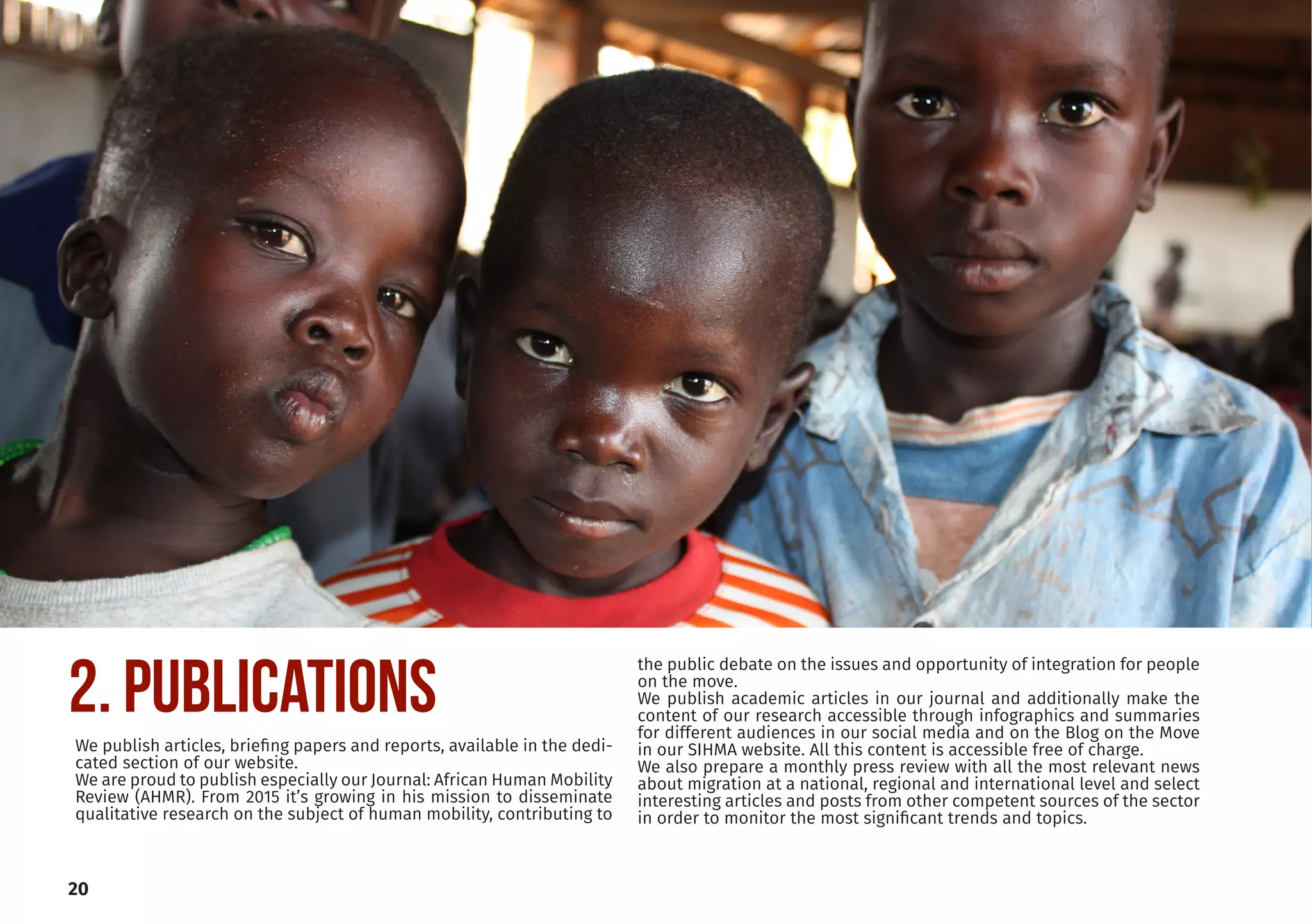 2. PUBLICATIONS

We publish articles, briefing papers and reports, available in the dedicated section of our website.
We are proud to publish especially our Journal: African Human Mobility Review (AHMR). From 2015 it's growing in his mission to disseminate qualitative research on the subject of human mobility, contributing to the public debate on the issues and opportunity of integration for people on the move.
We publish academic articles in our journal and additionally make the content of our research accessible through infographics and summaries for different audiences in our social media and on the Blog on the Move in our SIHMA website. All this content is accessible free of charge.
We also prepare a monthly press review with all the most relevant news about migration at a national, regional and international level and select interesting articles and posts from other competent sources of the sector in order to monitor the most significant trends and topics.

20