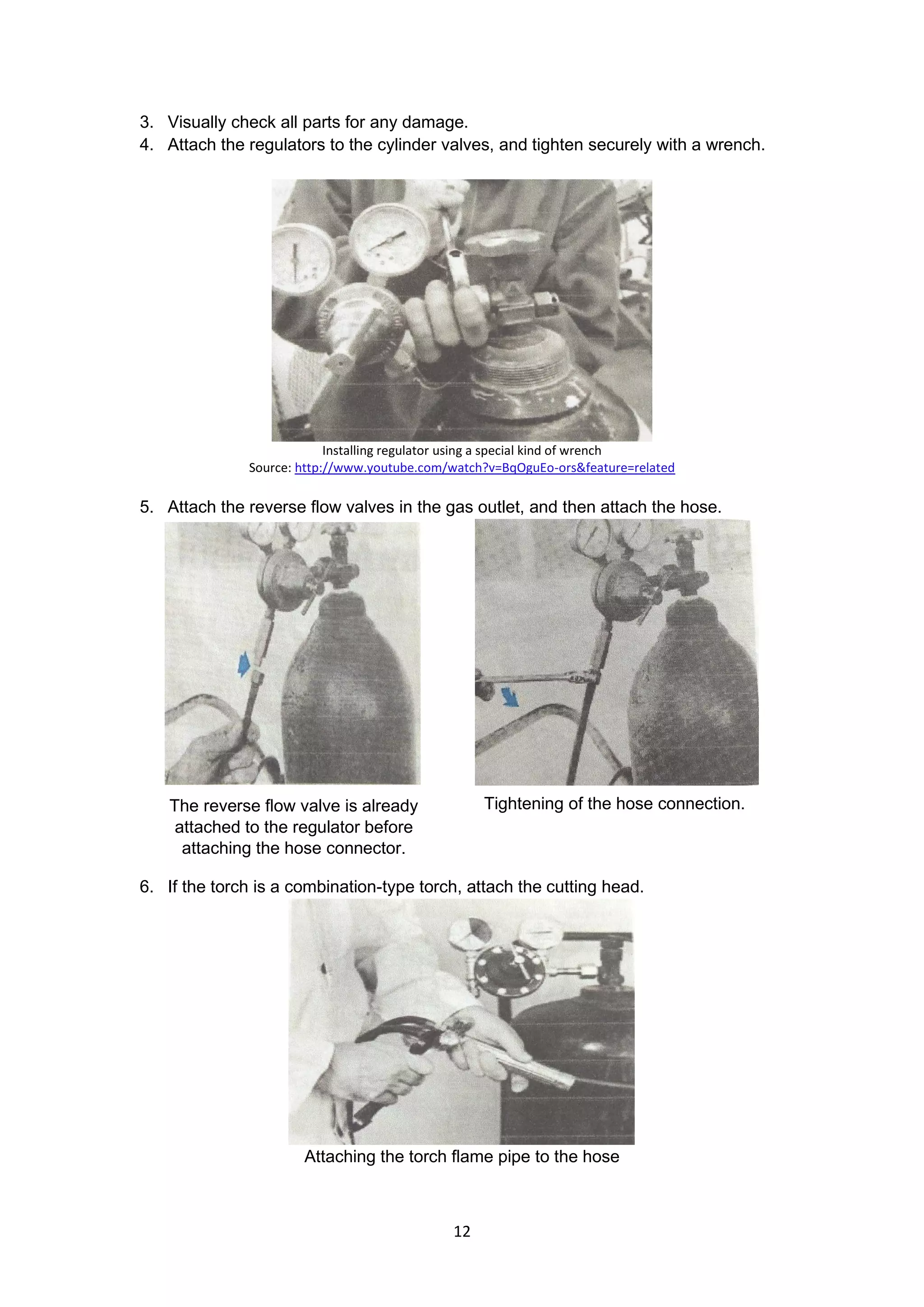 3. Visually check all parts for any damage.
4. Attach the regulators to the cylinder valves, and tighten securely with a wrench.

Installing regulator using a special kind of wrench
Source: http://www.youtube.com/watch?v=BqOguEo-ors&feature=related

5. Attach the reverse flow valves in the gas outlet, and then attach the hose.

The reverse flow valve is already attached to the regulator before attaching the hose connector.

Tightening of the hose connection.

6. If the torch is a combination-type torch, attach the cutting head.

Attaching the torch flame pipe to the hose

12