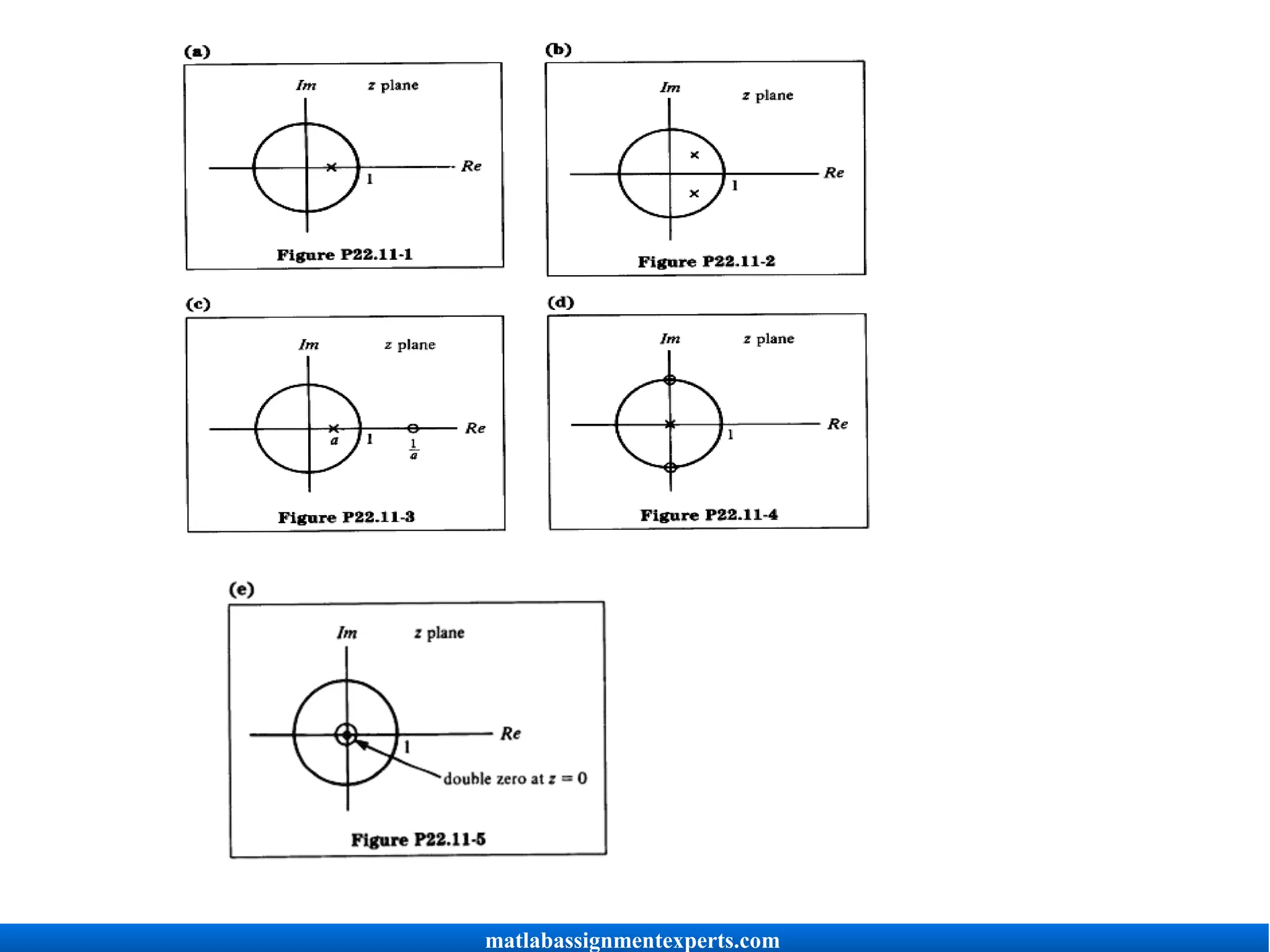 (a)

Im z plane

Re

1

Figure P22.11-1

(b)

Im z plane

Re

1

Figure P22.11-2

(c)

Im z plane

Re

a 1 $\frac{1}{a}$

Figure P22.11-3

(d)

Im z plane

Re

1

Figure P22.11-4

(e)

Im z plane

Re

1

double zero at $z = 0$

Figure P22.11-5

matlabassignmentexperts.com