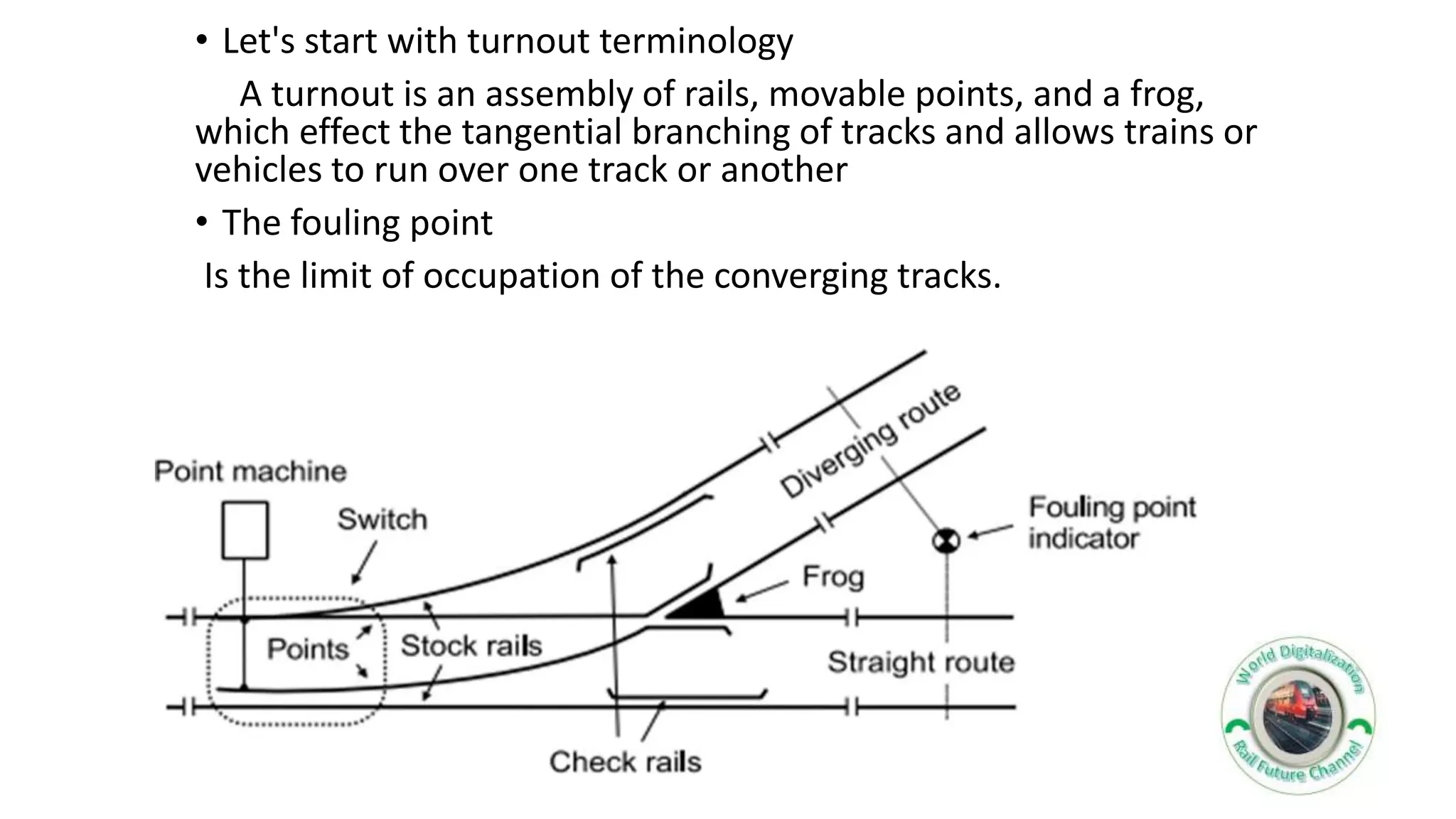 • Let's start with turnout terminology

A turnout is an assembly of rails, movable points, and a frog, which effect the tangential branching of tracks and allows trains or vehicles to run over one track or another

• The fouling point

Is the limit of occupation of the converging tracks.

Point machine
Switch
Diverging route
Fouling point indicator
Frog
Points
Stock rails
Straight route
Check rails

World Digitalization
Rail Future Channel