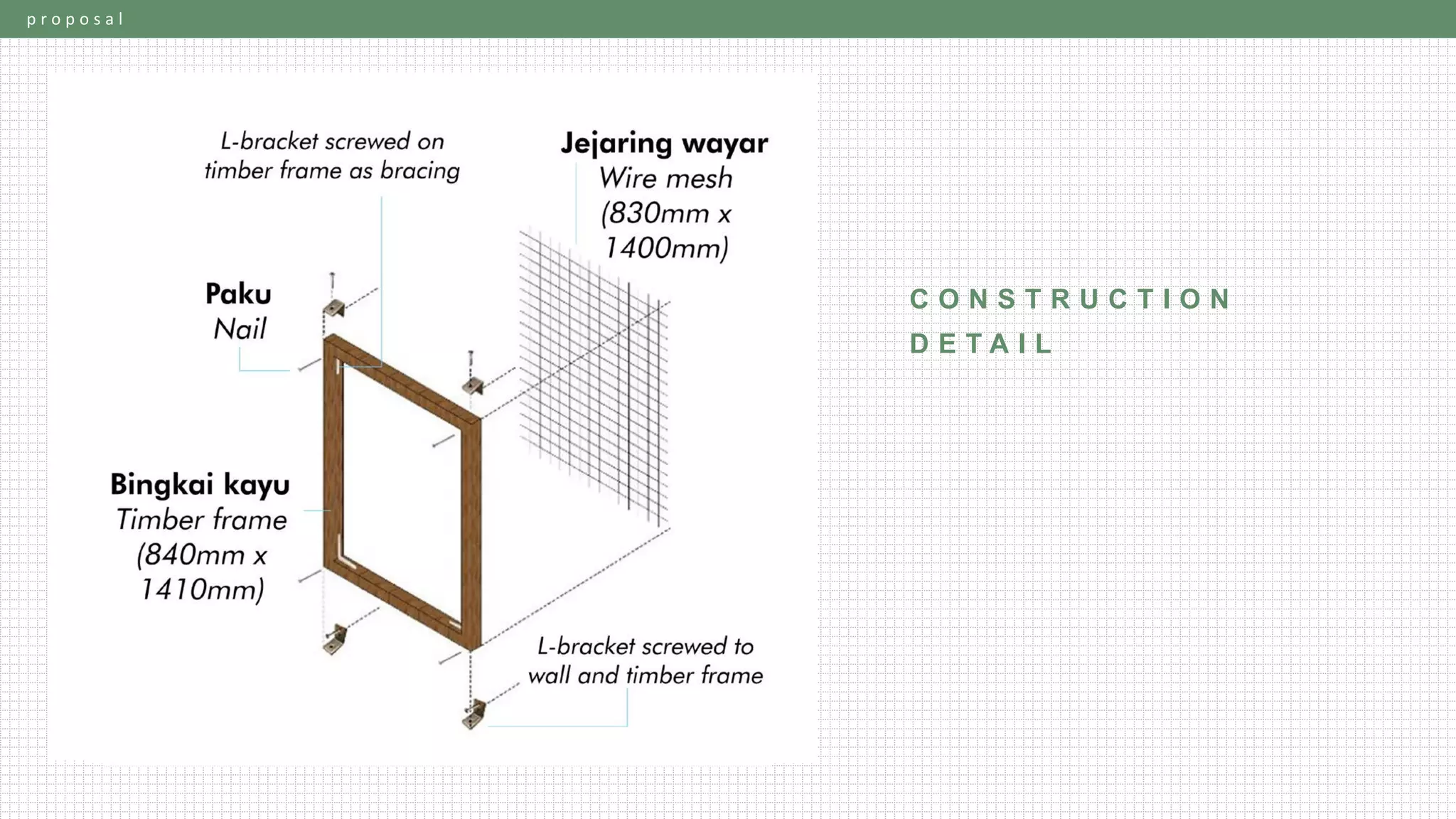 proposal

L-bracket screwed on timber frame as bracing

Jejaring wayar
Wire mesh
(830mm x 1400mm)

Paku
Nail

Bingkai kayu
Timber frame
(840mm x 1410mm)

L-bracket screwed to wall and timber frame

CONSTRUCTION DETAIL