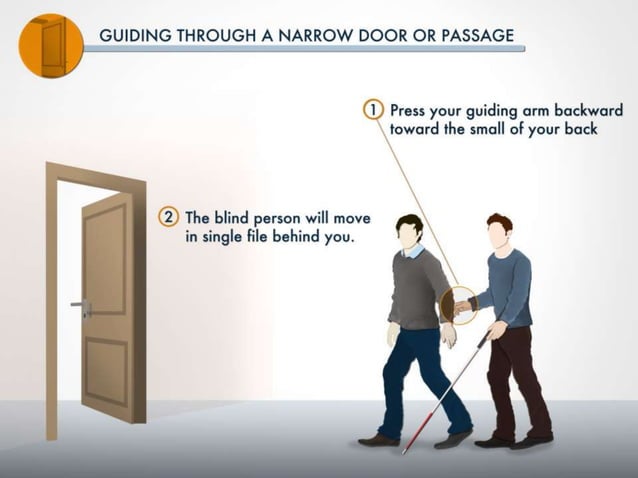 GUIDING THROUGH A NARROW DOOR OR PASSAGE

1 Press your guiding arm backward toward the small of your back

2 The blind person will move in single file behind you.