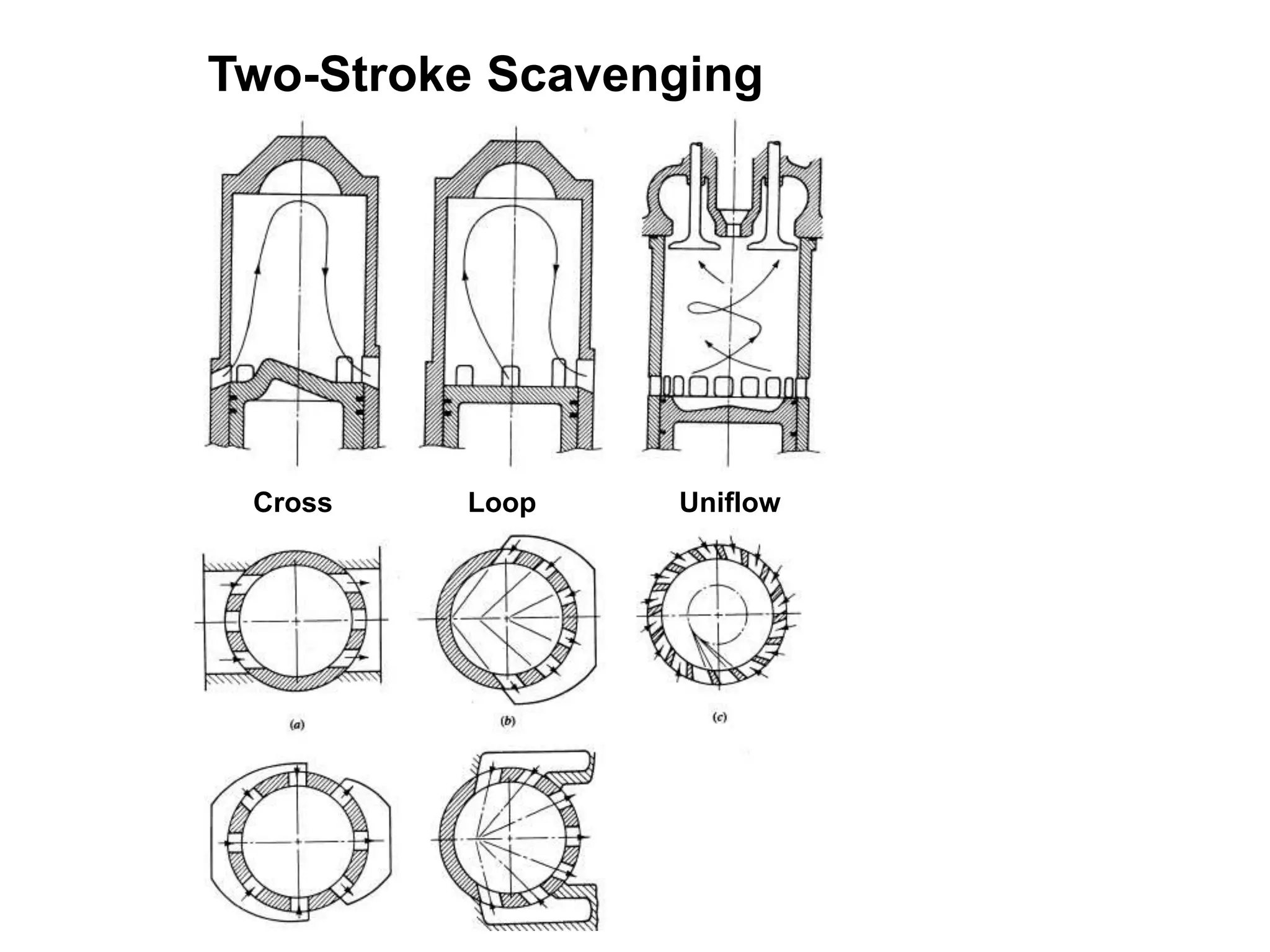 Two-Stroke Scavenging

Cross

Loop

Uniflow

(a)

(b)

(c)