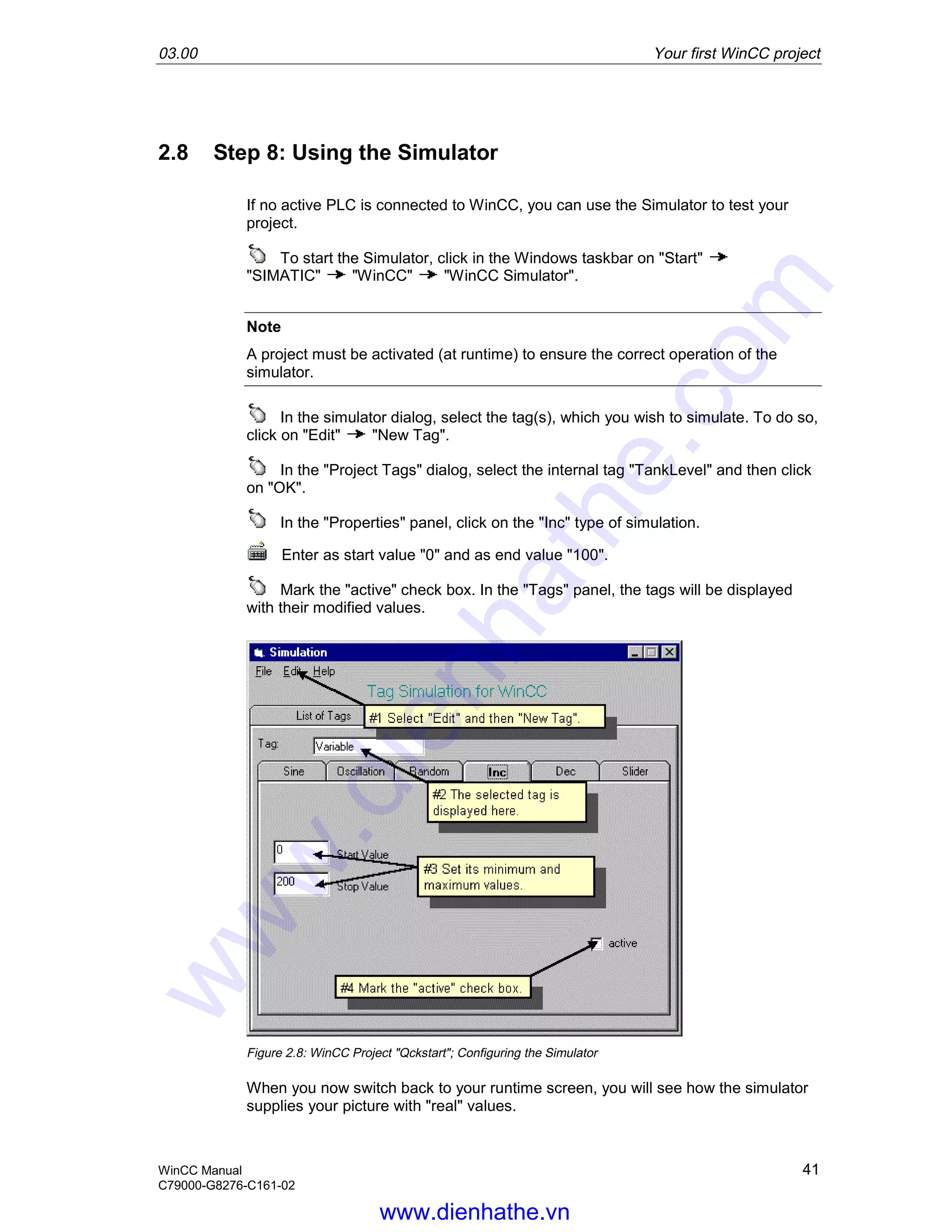 03.00 Your first WinCC project

2.8 Step 8: Using the Simulator

If no active PLC is connected to WinCC, you can use the Simulator to test your project.

To start the Simulator, click in the Windows taskbar on "Start" → "SIMATIC" → "WinCC" → "WinCC Simulator".

Note

A project must be activated (at runtime) to ensure the correct operation of the simulator.

In the simulator dialog, select the tag(s), which you wish to simulate. To do so, click on "Edit" → "New Tag".

In the "Project Tags" dialog, select the internal tag "TankLevel" and then click on "OK".

In the "Properties" panel, click on the "Inc" type of simulation.

Enter as start value "0" and as end value "100".

Mark the "active" check box. In the "Tags" panel, the tags will be displayed with their modified values.

Simulation
File Edit Help
Tag Simulation for WinCC
List of Tags
#1 Select "Edit" and then "New Tag".
Tag: Variable
Sine Oscillation Random Inc Dec Slider
#2 The selected tag is displayed here.
0 Start Value
200 Stop Value
#3 Set its minimum and maximum values.
active
#4 Mark the "active" check box.

Figure 2.8: WinCC Project "Qckstart"; Configuring the Simulator

When you now switch back to your runtime screen, you will see how the simulator supplies your picture with "real" values.

WinCC Manual
C79000-G8276-C161-02
41

www.dienhathe.vn
www.dienhathe.com