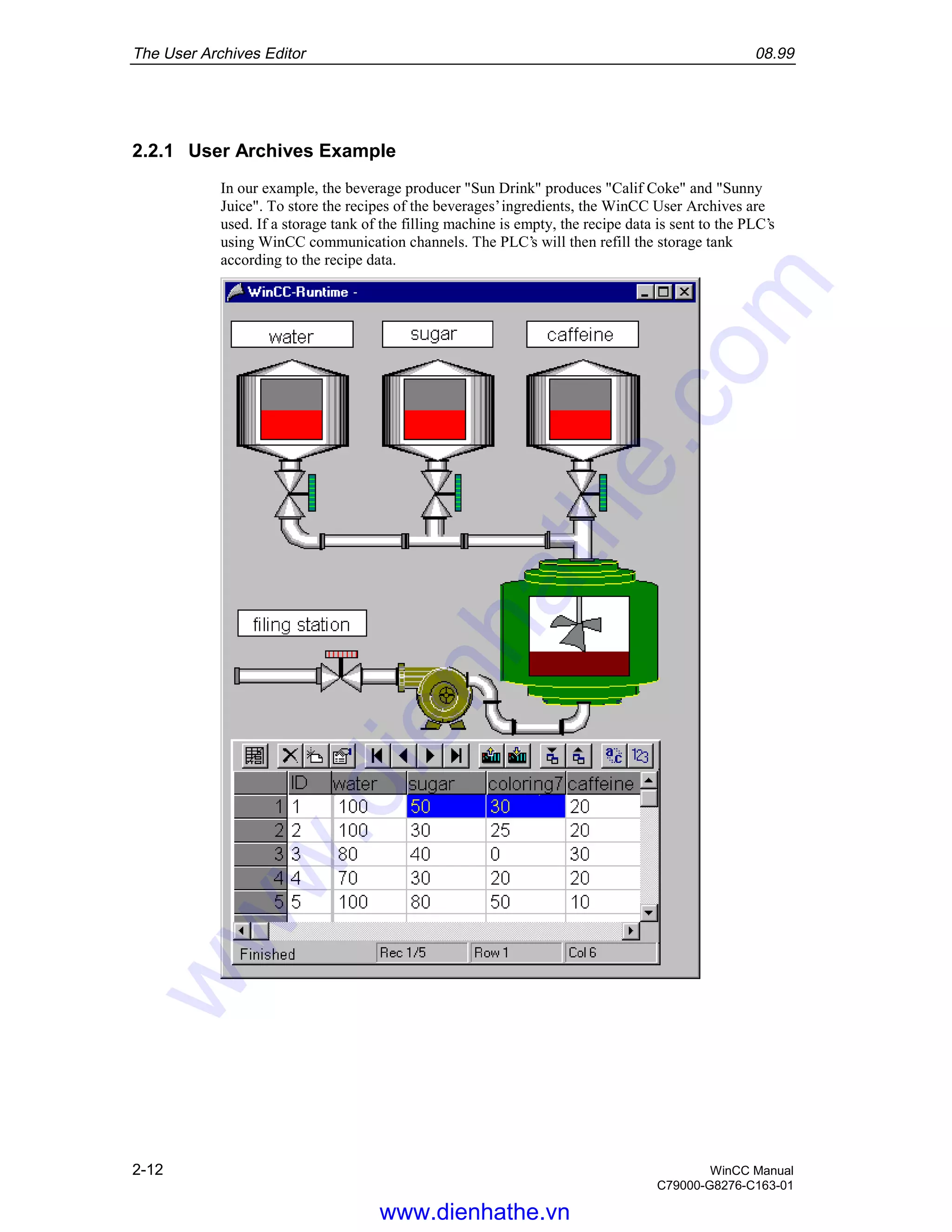 The User Archives Editor 08.99

2.2.1 User Archives Example

In our example, the beverage producer "Sun Drink" produces "Calif Coke" and "Sunny Juice". To store the recipes of the beverages' ingredients, the WinCC User Archives are used. If a storage tank of the filling machine is empty, the recipe data is sent to the PLC's using WinCC communication channels. The PLC's will then refill the storage tank according to the recipe data.

WinCC-Runtime -

water sugar caffeine

filing station

| | ID | water | sugar | coloring7 | caffeine |
|---|---|---|---|---|---|
| 1 | 1 | 100 | 50 | 30 | 20 |
| 2 | 2 | 100 | 30 | 25 | 20 |
| 3 | 3 | 80 | 40 | 0 | 30 |
| 4 | 4 | 70 | 30 | 20 | 20 |
| 5 | 5 | 100 | 80 | 50 | 10 |

Finished Rec 1/5 Row 1 Col 6

www.dienhathe.com

2-12

WinCC Manual
C79000-G8276-C163-01

www.dienhathe.vn