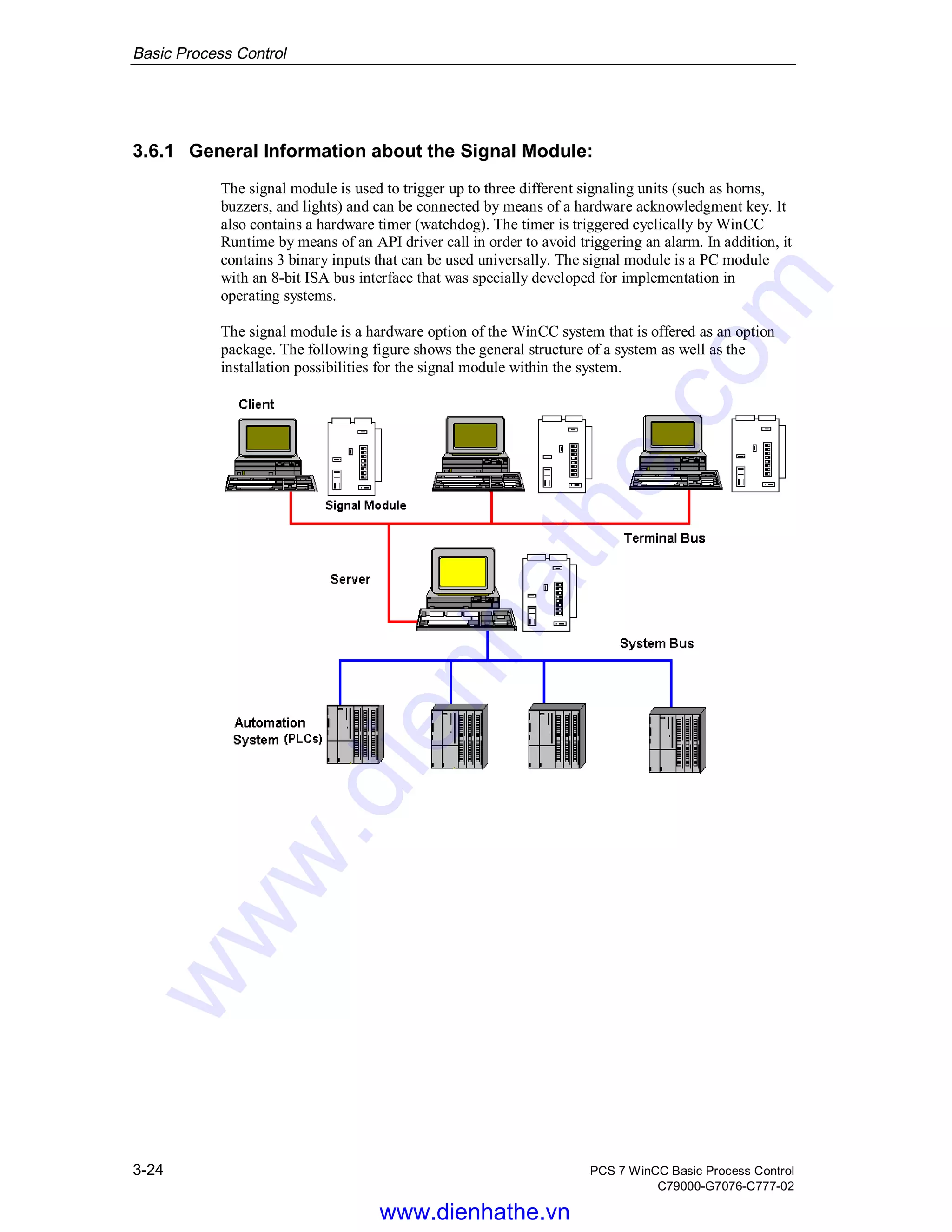 Basic Process Control

3.6.1 General Information about the Signal Module:

The signal module is used to trigger up to three different signaling units (such as horns, buzzers, and lights) and can be connected by means of a hardware acknowledgment key. It also contains a hardware timer (watchdog). The timer is triggered cyclically by WinCC Runtime by means of an API driver call in order to avoid triggering an alarm. In addition, it contains 3 binary inputs that can be used universally. The signal module is a PC module with an 8-bit ISA bus interface that was specially developed for implementation in operating systems.

The signal module is a hardware option of the WinCC system that is offered as an option package. The following figure shows the general structure of a system as well as the installation possibilities for the signal module within the system.

Client

Signal Module

Terminal Bus

Server

System Bus

Automation System (PLCs)

www.dienhathe.com

3-24

PCS 7 WinCC Basic Process Control
C79000-G7076-C777-02

www.dienhathe.vn