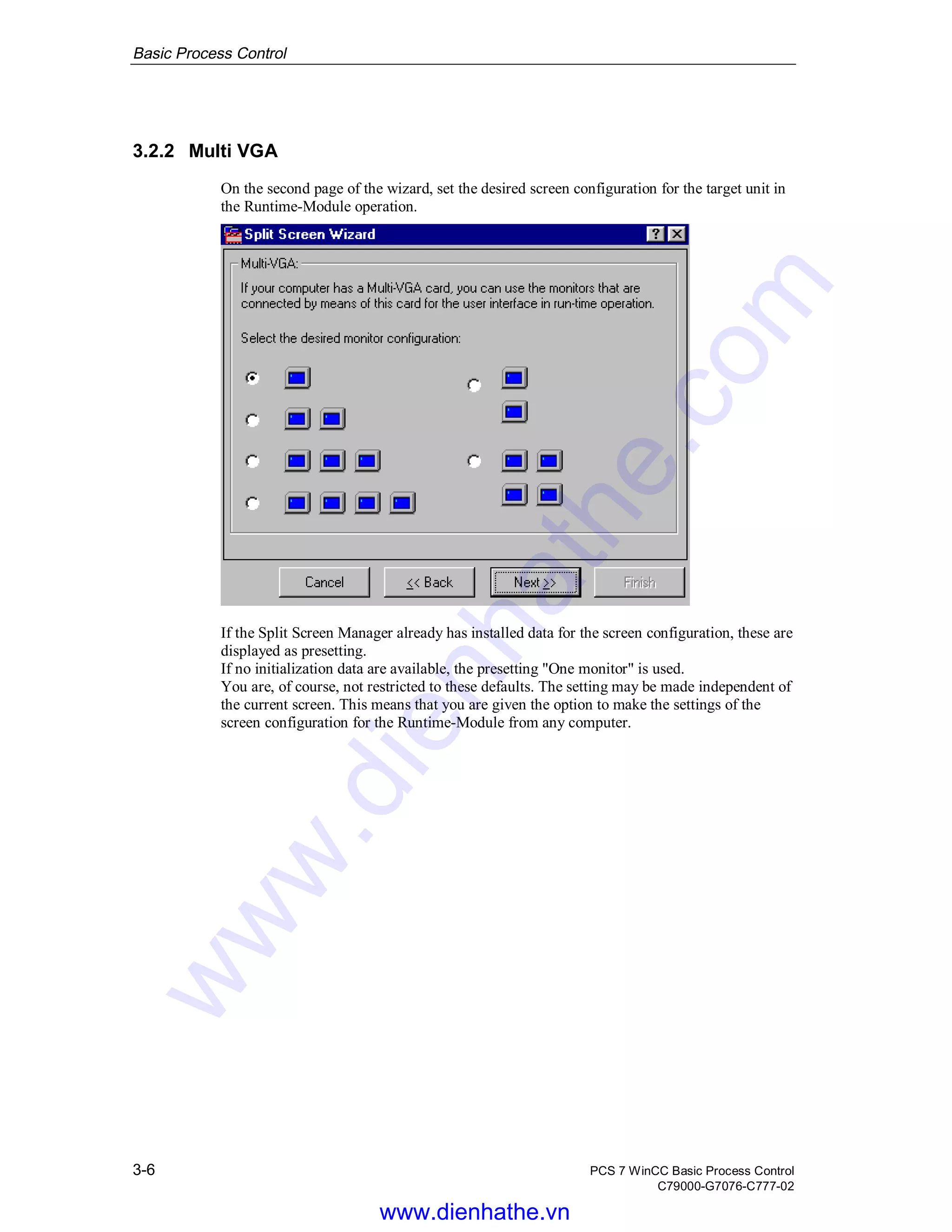 Basic Process Control

3.2.2 Multi VGA

On the second page of the wizard, set the desired screen configuration for the target unit in the Runtime-Module operation.

Split Screen Wizard

Multi-VGA:

If your computer has a Multi-VGA card, you can use the monitors that are connected by means of this card for the user interface in run-time operation.

Select the desired monitor configuration:

Cancel
<< Back
Next >>
Finish

If the Split Screen Manager already has installed data for the screen configuration, these are displayed as presetting.
If no initialization data are available, the presetting "One monitor" is used.
You are, of course, not restricted to these defaults. The setting may be made independent of the current screen. This means that you are given the option to make the settings of the screen configuration for the Runtime-Module from any computer.

www.dienhathe.com

3-6

PCS 7 WinCC Basic Process Control
C79000-G7076-C777-02

www.dienhathe.vn