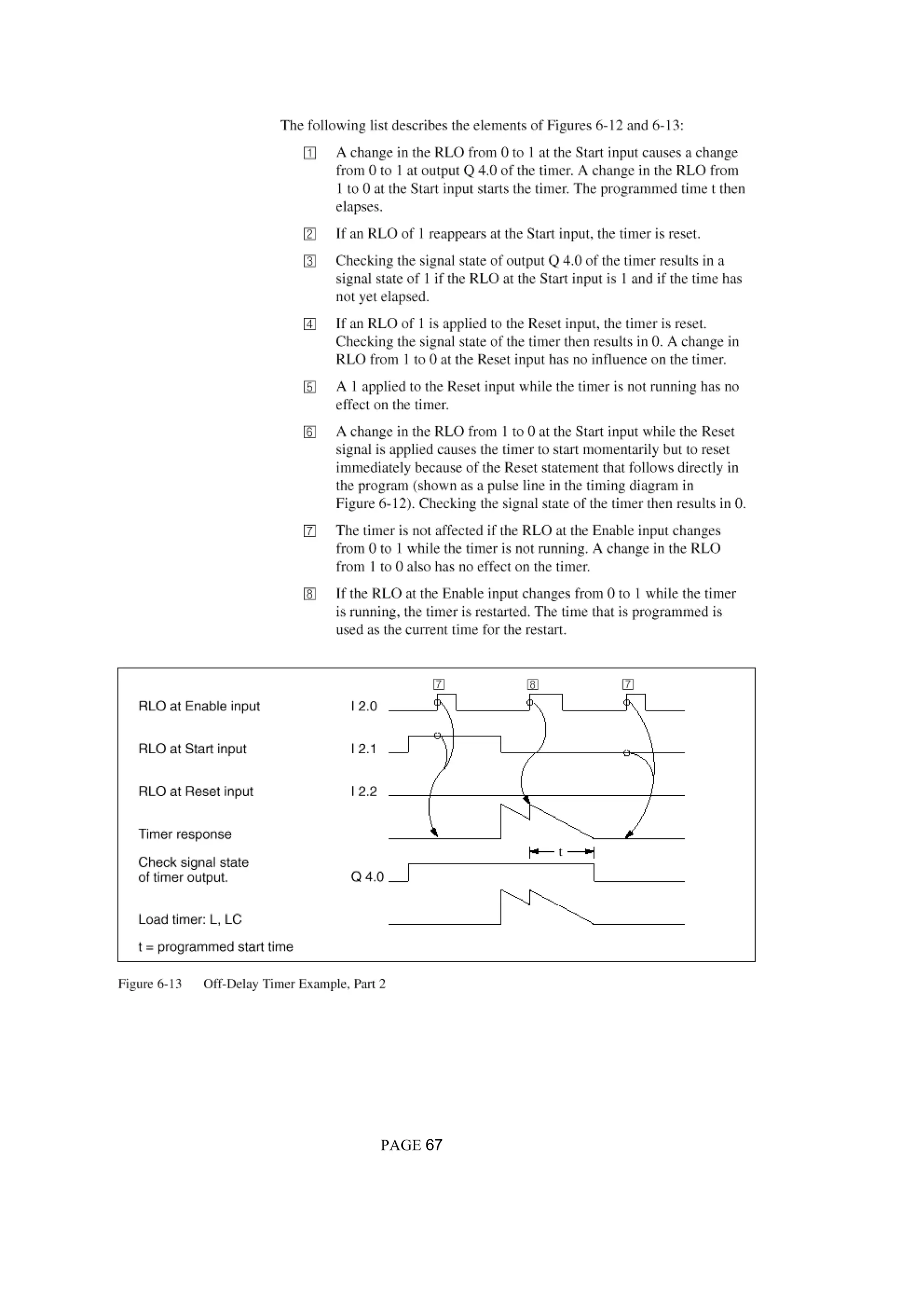 The following list describes the elements of Figures 6-12 and 6-13:

1 A change in the RLO from 0 to 1 at the Start input causes a change from 0 to 1 at output Q 4.0 of the timer. A change in the RLO from 1 to 0 at the Start input starts the timer. The programmed time t then elapses.

2 If an RLO of 1 reappears at the Start input, the timer is reset.

3 Checking the signal state of output Q 4.0 of the timer results in a signal state of 1 if the RLO at the Start input is 1 and if the time has not yet elapsed.

4 If an RLO of 1 is applied to the Reset input, the timer is reset. Checking the signal state of the timer then results in 0. A change in RLO from 1 to 0 at the Reset input has no influence on the timer.

5 A 1 applied to the Reset input while the timer is not running has no effect on the timer.

6 A change in the RLO from 1 to 0 at the Start input while the Reset signal is applied causes the timer to start momentarily but to reset immediately because of the Reset statement that follows directly in the program (shown as a pulse line in the timing diagram in Figure 6-12). Checking the signal state of the timer then results in 0.

7 The timer is not affected if the RLO at the Enable input changes from 0 to 1 while the timer is not running. A change in the RLO from 1 to 0 also has no effect on the timer.

8 If the RLO at the Enable input changes from 0 to 1 while the timer is running, the timer is restarted. The time that is programmed is used as the current time for the restart.

7 8 7

RLO at Enable input I 2.0

RLO at Start input I 2.1

RLO at Reset input I 2.2

Timer response

t

Check signal state of timer output. Q 4.0

Load timer: L, LC

t = programmed start time

Figure 6-13 Off-Delay Timer Example, Part 2

PAGE 67