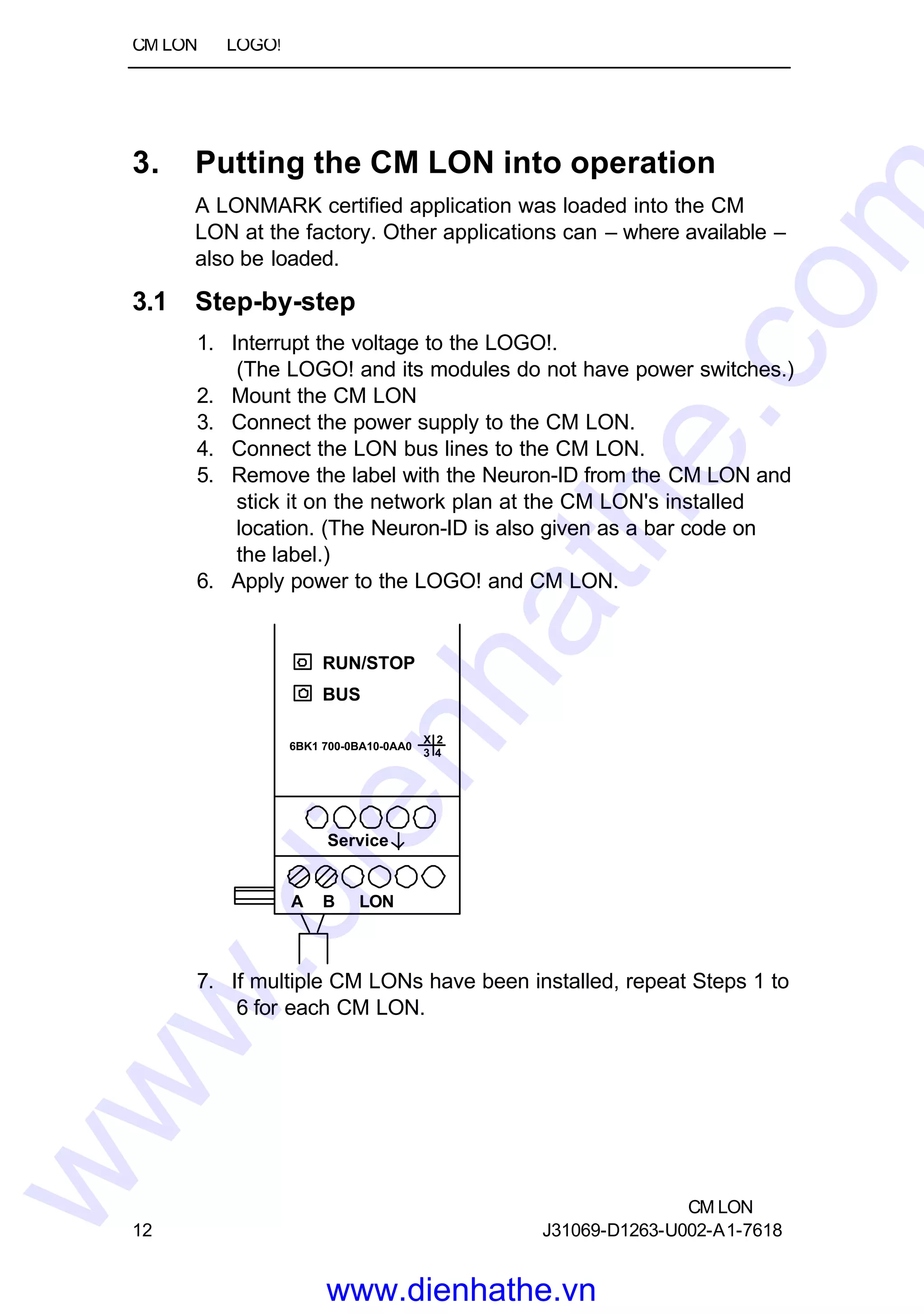 CM LON LOGO!

3. Putting the CM LON into operation

A LONMARK certified application was loaded into the CM LON at the factory. Other applications can – where available – also be loaded.

3.1 Step-by-step

1. Interrupt the voltage to the LOGO!. (The LOGO! and its modules do not have power switches.)
2. Mount the CM LON
3. Connect the power supply to the CM LON.
4. Connect the LON bus lines to the CM LON.
5. Remove the label with the Neuron-ID from the CM LON and stick it on the network plan at the CM LON's installed location. (The Neuron-ID is also given as a bar code on the label.)
6. Apply power to the LOGO! and CM LON.

RUN/STOP
BUS
6BK1 700-0BA10-0AA0
X 2
3 4
Service
A B LON

7. If multiple CM LONs have been installed, repeat Steps 1 to 6 for each CM LON.

www.dienhathe.com

12

CM LON
J31069-D1263-U002-A1-7618

www.dienhathe.vn