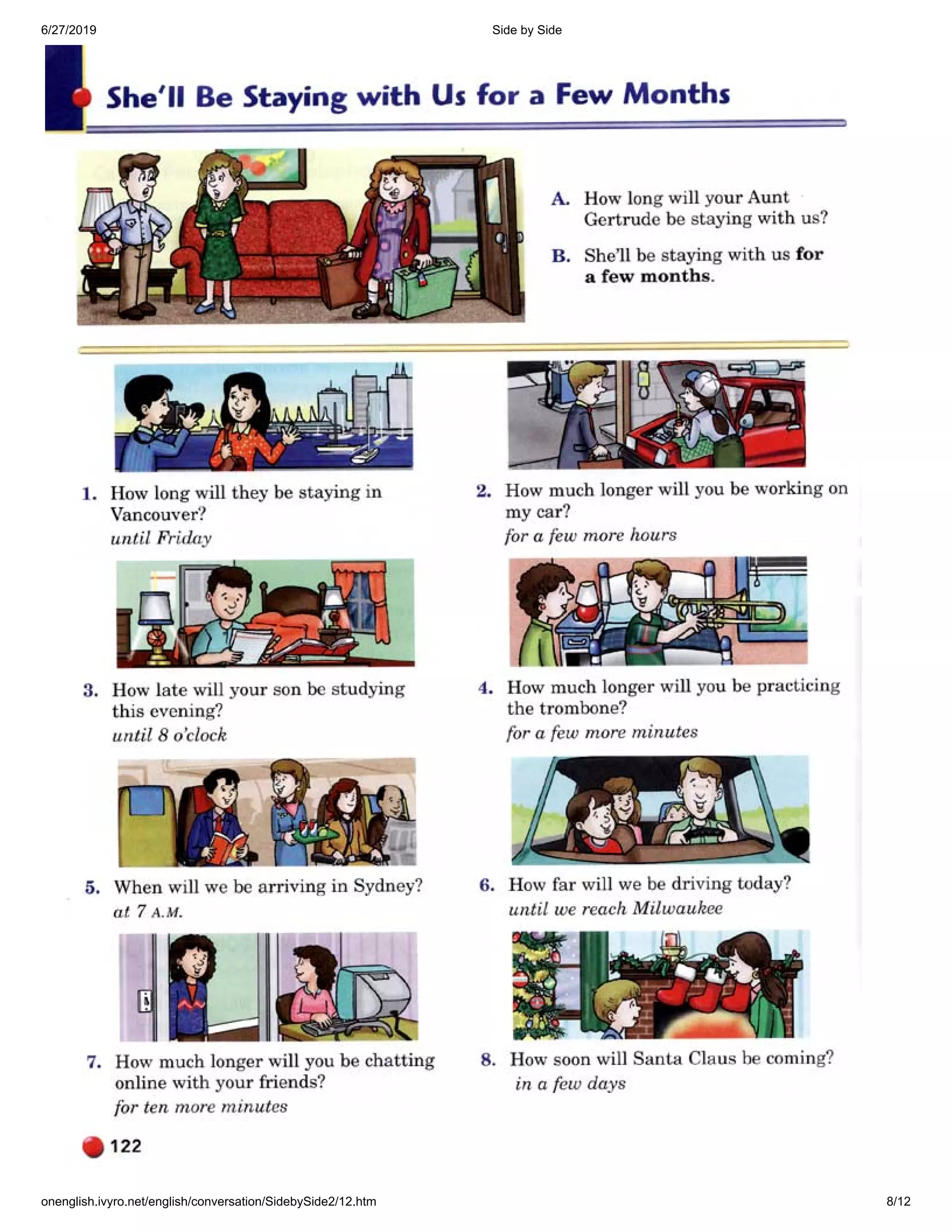 6/27/2019

Side by Side

She'll Be Staying with Us for a Few Months

A. How long will your Aunt Gertrude be staying with us?

B. She'll be staying with us for a few months.

1. How long will they be staying in Vancouver?
until Friday

2. How much longer will you be working on my car?
for a few more hours

3. How late will your son be studying this evening?
until 8 o'clock

4. How much longer will you be practicing the trombone?
for a few more minutes

5. When will we be arriving in Sydney?
at 7 A.M.

6. How far will we be driving today?
until we reach Milwaukee

7. How much longer will you be chatting online with your friends?
for ten more minutes

8. How soon will Santa Claus be coming?
in a few days

122

onenglish.ivyro.net/english/conversation/SidebySide2/12.htm

8/12