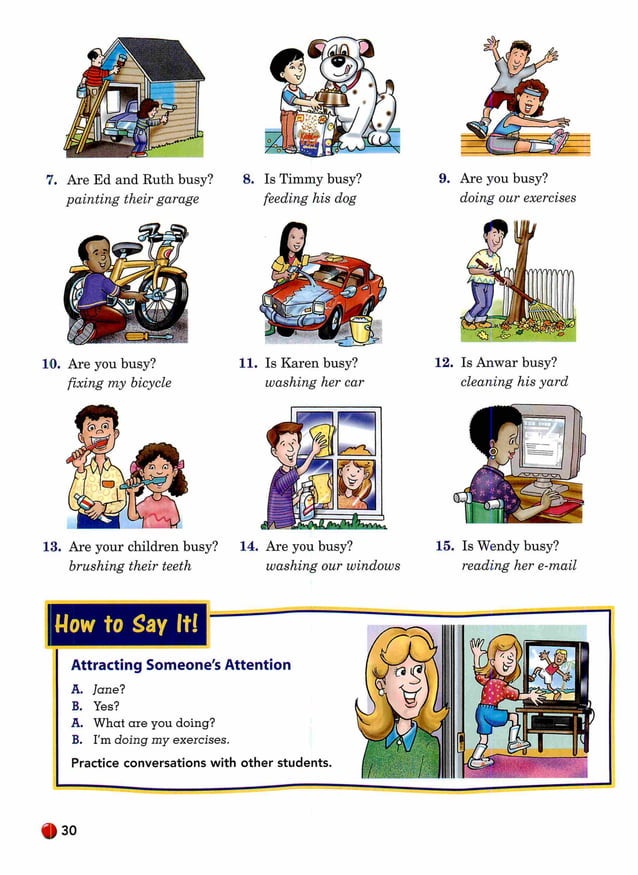 7. Are Ed and Ruth busy?
painting their garage

8. Is Timmy busy?
feeding his dog

9. Are you busy?
doing our exercises

10. Are you busy?
fixing my bicycle

11. Is Karen busy?
washing her car

12. Is Anwar busy?
cleaning his yard

13. Are your children busy?
brushing their teeth

14. Are you busy?
washing our windows

15. Is Wendy busy?
reading her e-mail

How to Say It!

Attracting Someone's Attention

A. Jane?
B. Yes?
A. What are you doing?
B. I'm doing my exercises.

Practice conversations with other students.

30