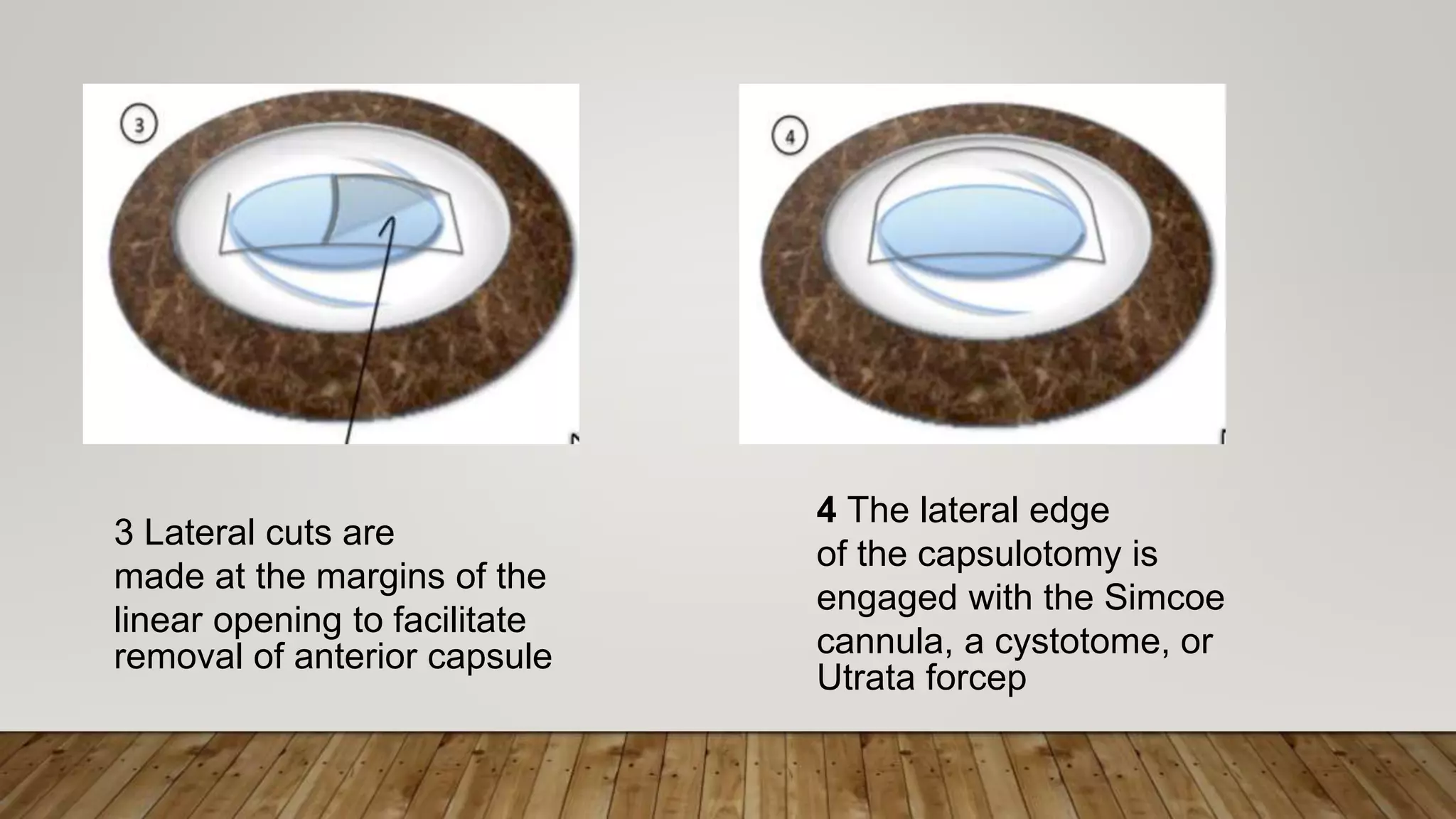 3

4

3 Lateral cuts are made at the margins of the linear opening to facilitate removal of anterior capsule

4 The lateral edge of the capsulotomy is engaged with the Simcoe cannula, a cystotome, or Utrata forcep