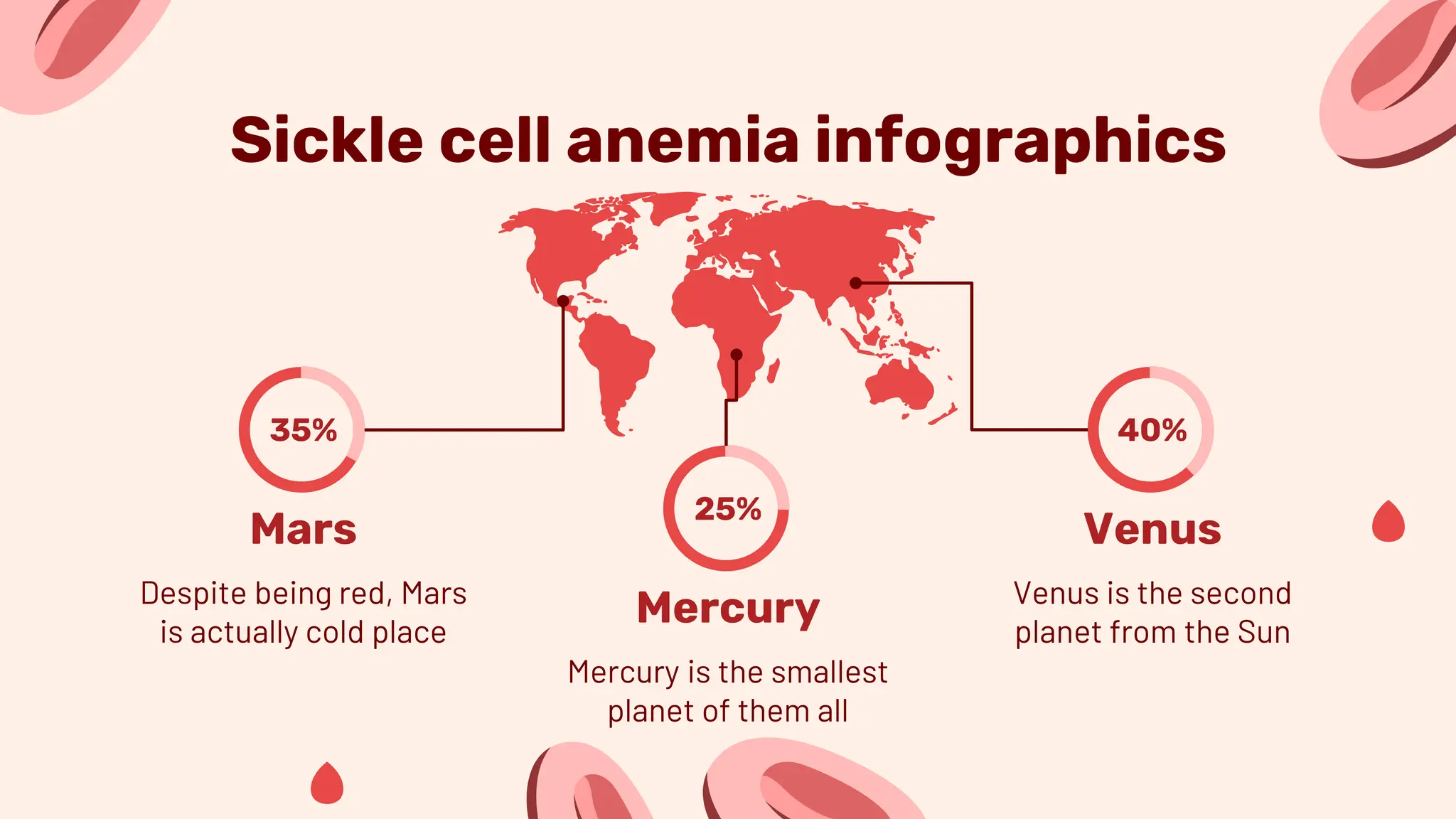 Sickle cell anemia infographics

35%

Mars

Despite being red, Mars is actually cold place

25%

Mercury

Mercury is the smallest planet of them all

40%

Venus

Venus is the second planet from the Sun