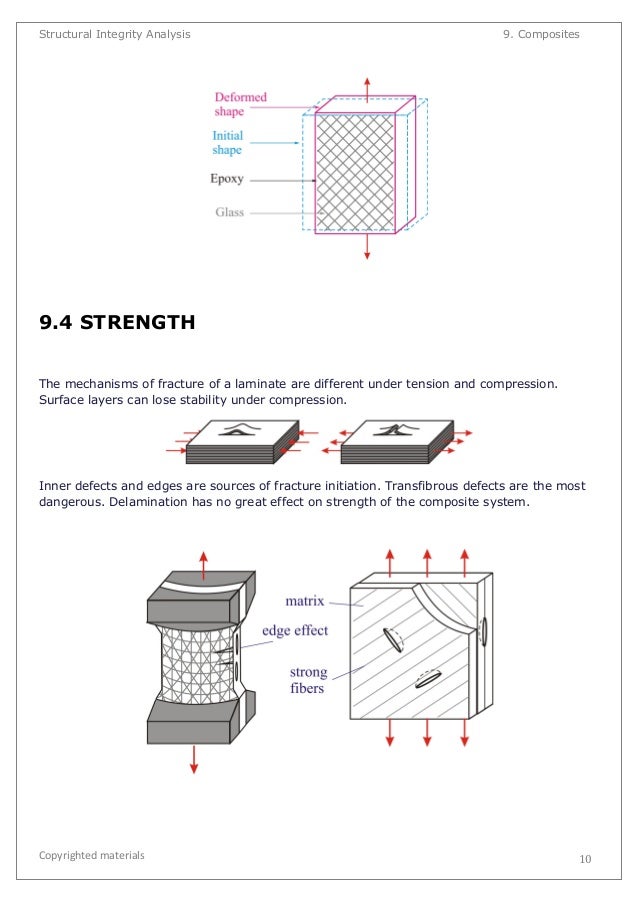 Structural Integrity Analysis

9. Composites

Deformed shape

Initial shape

Epoxy

Glass

9.4 STRENGTH

The mechanisms of fracture of a laminate are different under tension and compression. Surface layers can lose stability under compression.

Inner defects and edges are sources of fracture initiation. Transfibrous defects are the most dangerous. Delamination has no great effect on strength of the composite system.

matrix

edge effect

strong fibers

Copyrighted materials

10