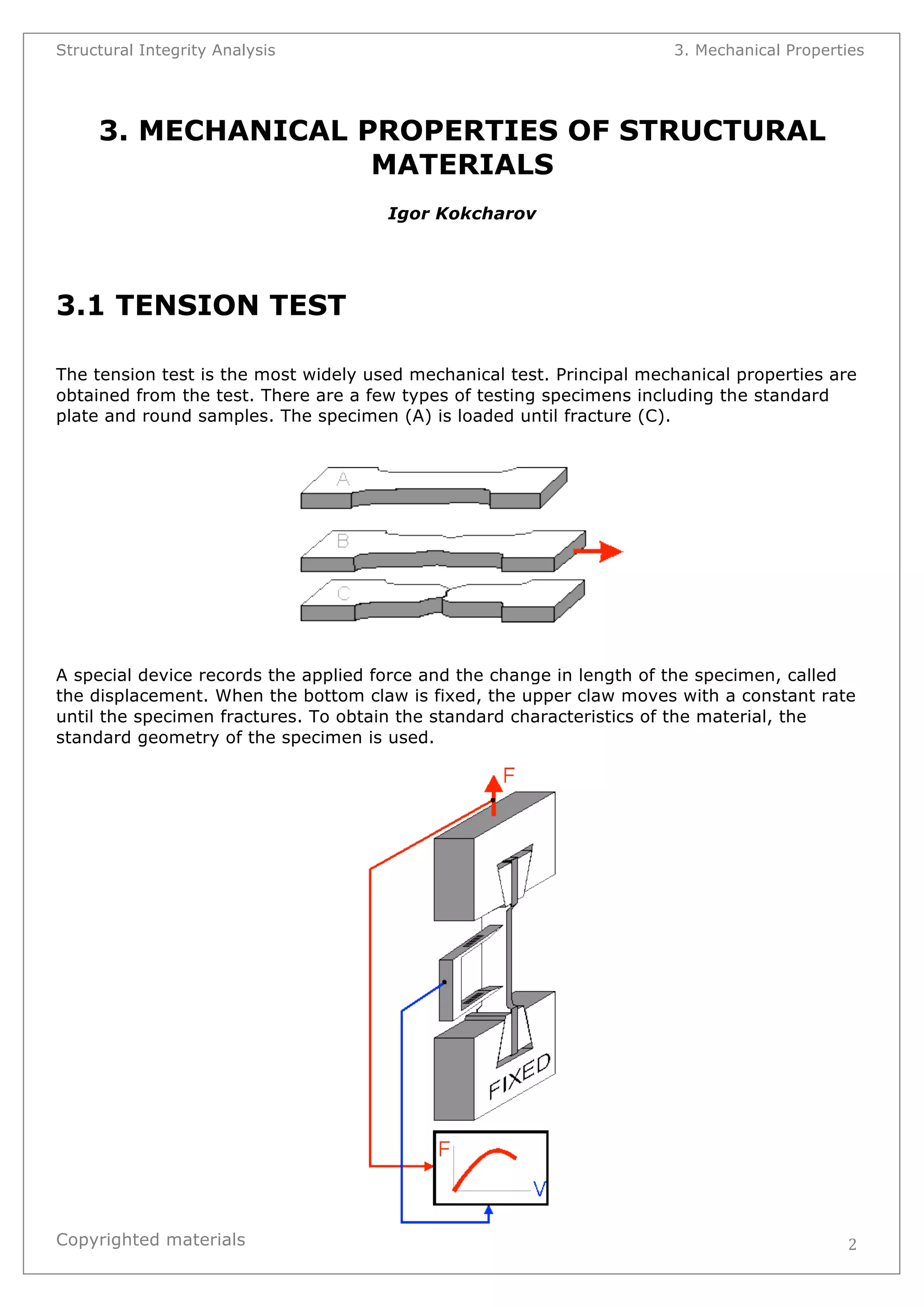 Structural Integrity Analysis 3. Mechanical Properties

3. MECHANICAL PROPERTIES OF STRUCTURAL MATERIALS

Igor Kokcharov

3.1 TENSION TEST

The tension test is the most widely used mechanical test. Principal mechanical properties are obtained from the test. There are a few types of testing specimens including the standard plate and round samples. The specimen (A) is loaded until fracture (C).

A

B

C

A special device records the applied force and the change in length of the specimen, called the displacement. When the bottom claw is fixed, the upper claw moves with a constant rate until the specimen fractures. To obtain the standard characteristics of the material, the standard geometry of the specimen is used.

F

FIXED

F

V

Copyrighted materials 2