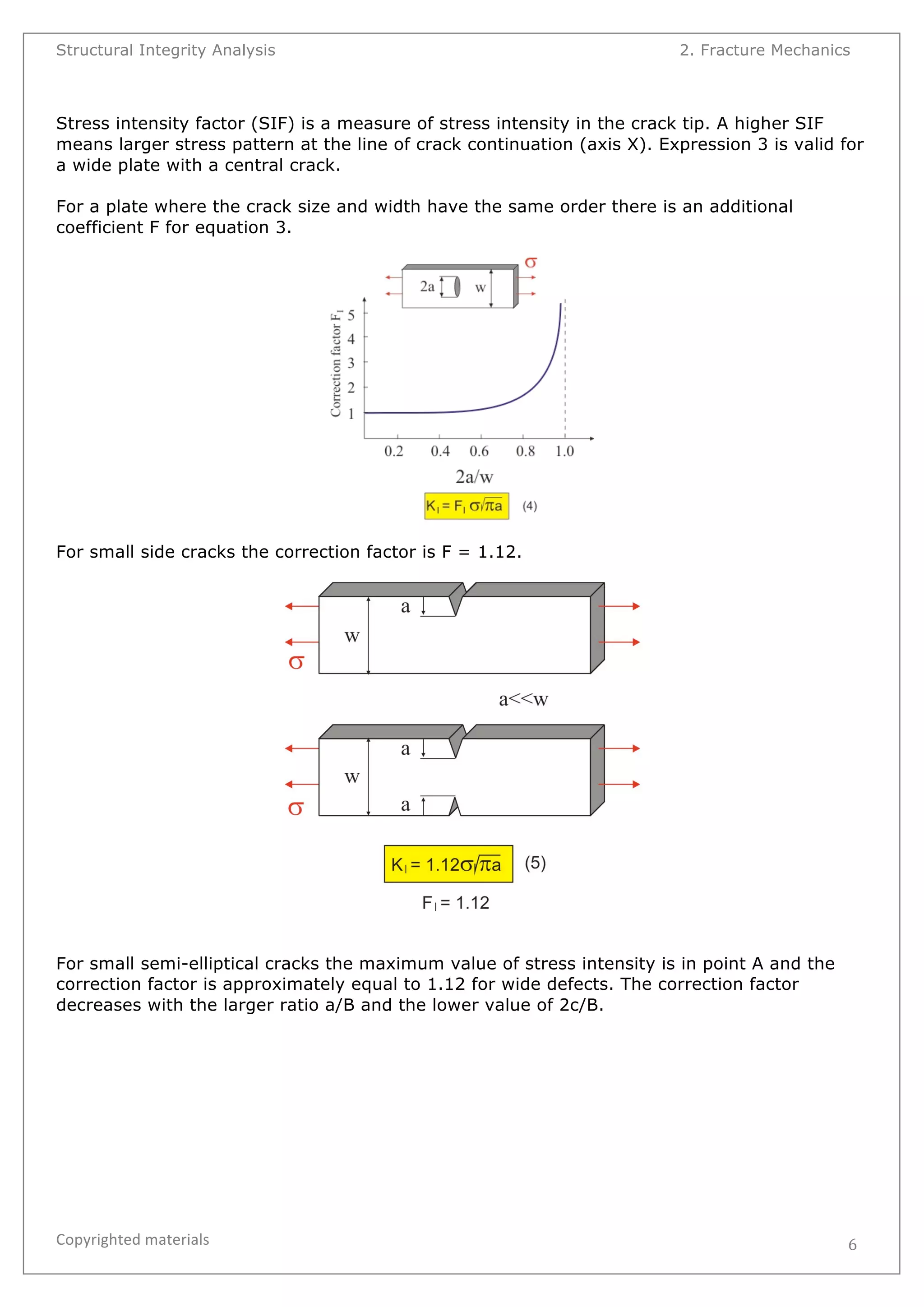 Structural Integrity Analysis

2. Fracture Mechanics

Stress intensity factor (SIF) is a measure of stress intensity in the crack tip. A higher SIF means larger stress pattern at the line of crack continuation (axis X). Expression 3 is valid for a wide plate with a central crack.

For a plate where the crack size and width have the same order there is an additional coefficient F for equation 3.

$\sigma$

2a

w

Correction factor $F_I$

5

4

3

2

1

0.2

0.4

0.6

0.8

1.0

2a/w

$K_I = F_I \sigma\sqrt{\pi a}$ (4)

For small side cracks the correction factor is F = 1.12.

a

w

$\sigma$

a<<w

a

w

a

$\sigma$

$K_I = 1.12\sigma\sqrt{\pi a}$ (5)

$F_I = 1.12$

For small semi-elliptical cracks the maximum value of stress intensity is in point A and the correction factor is approximately equal to 1.12 for wide defects. The correction factor decreases with the larger ratio a/B and the lower value of 2c/B.

Copyrighted materials

6