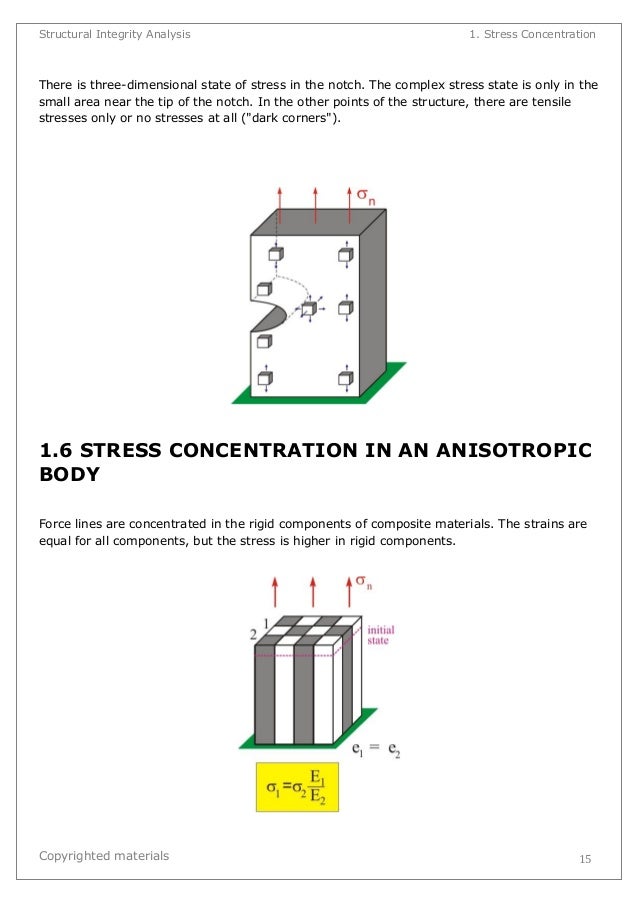 Structural Integrity Analysis

1. Stress Concentration

There is three-dimensional state of stress in the notch. The complex stress state is only in the small area near the tip of the notch. In the other points of the structure, there are tensile stresses only or no stresses at all ("dark corners").

$\sigma_n$

1.6 STRESS CONCENTRATION IN AN ANISOTROPIC BODY

Force lines are concentrated in the rigid components of composite materials. The strains are equal for all components, but the stress is higher in rigid components.

$\sigma_n$

1

2

initial state

$e_1 = e_2$

$\sigma_1 = \sigma_2 \frac{E_1}{E_2}$

Copyrighted materials

15